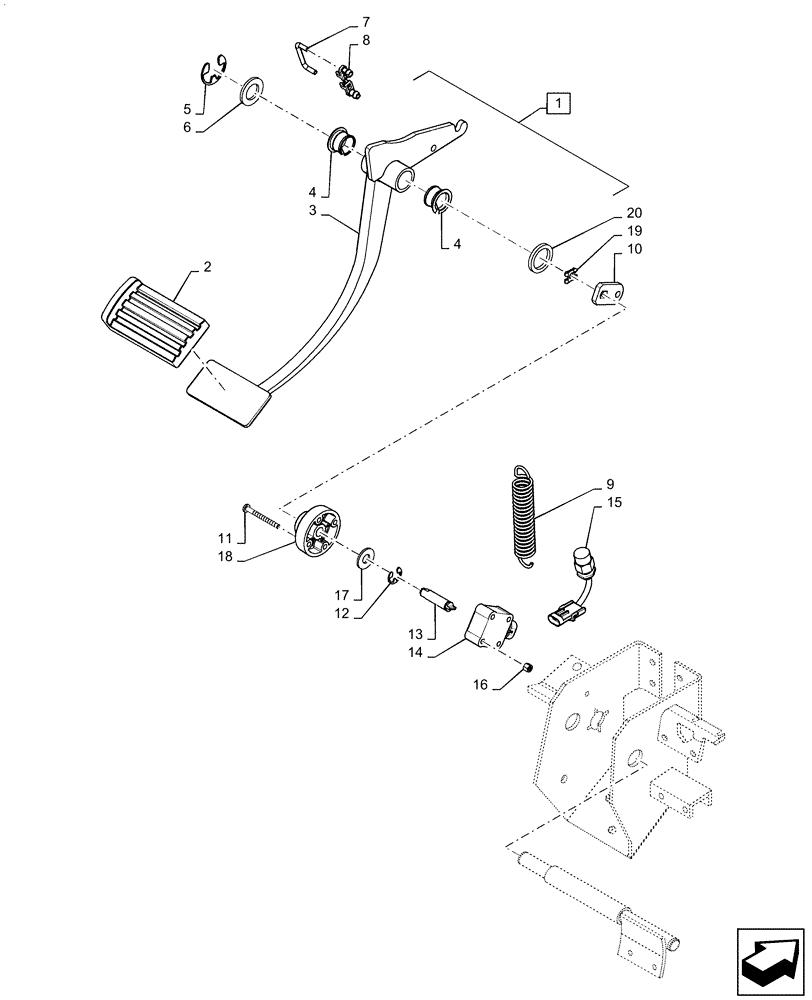 7
8
5
6
1
4
3
4
20
19
10
2
9
15
11
18
17
12
13
14
16