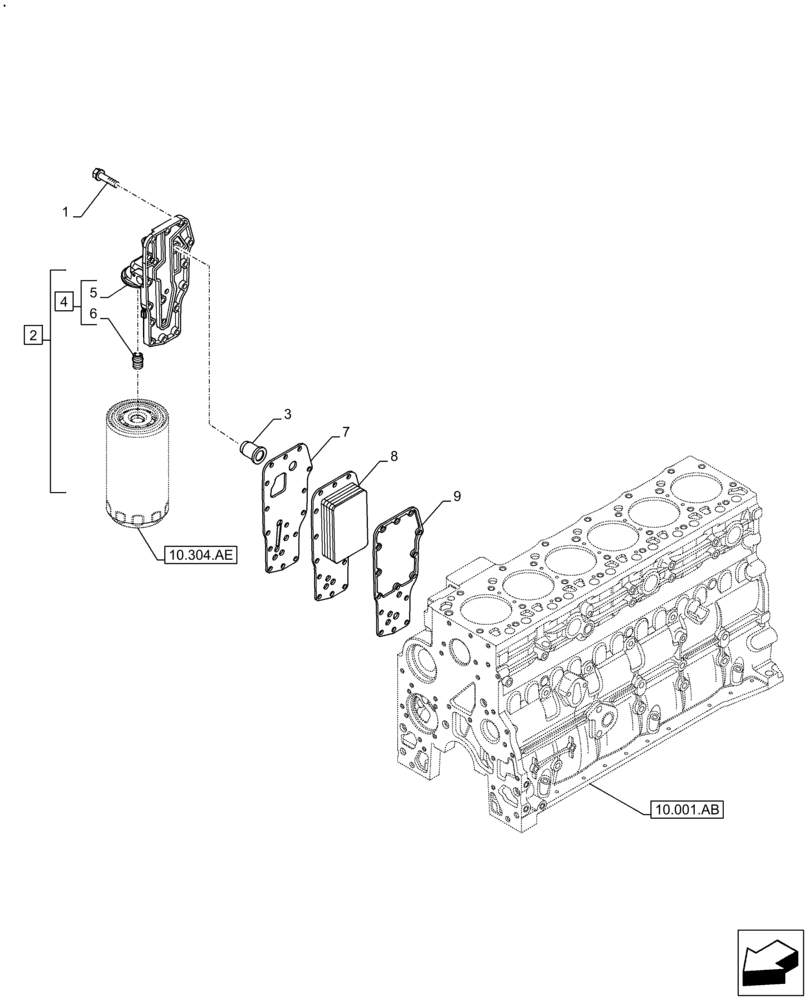 1
2
4
5
6
3
7
8
9
10.304.AE
10.001.AB