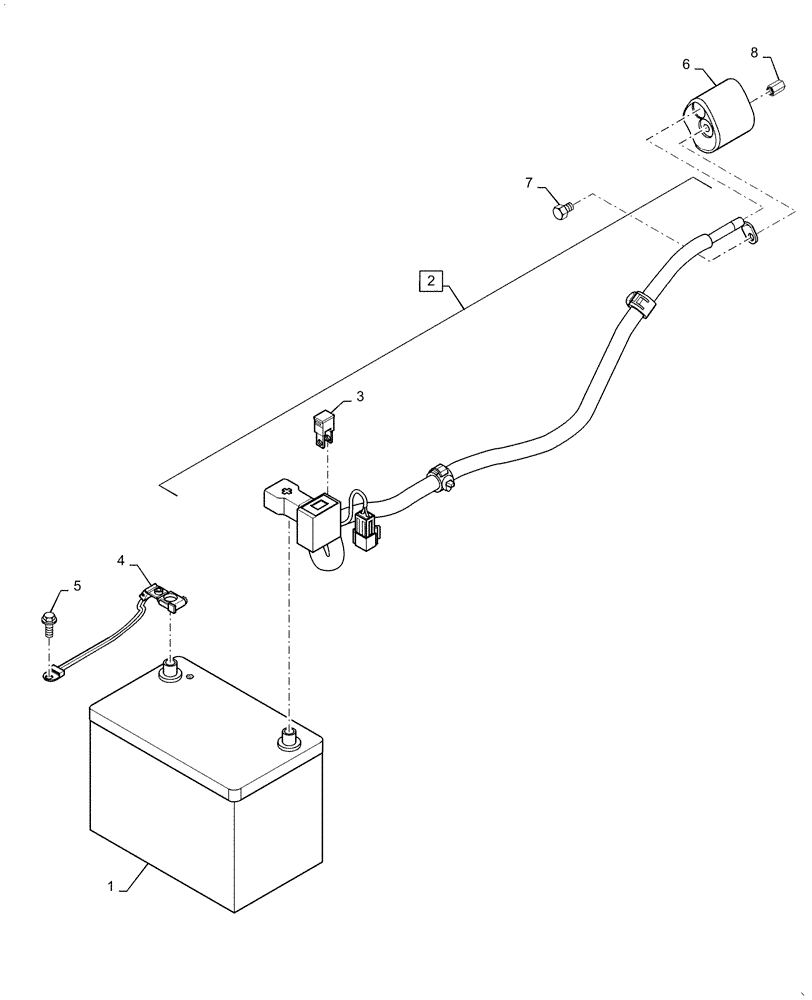 6
8
7
2
3
4
5
1