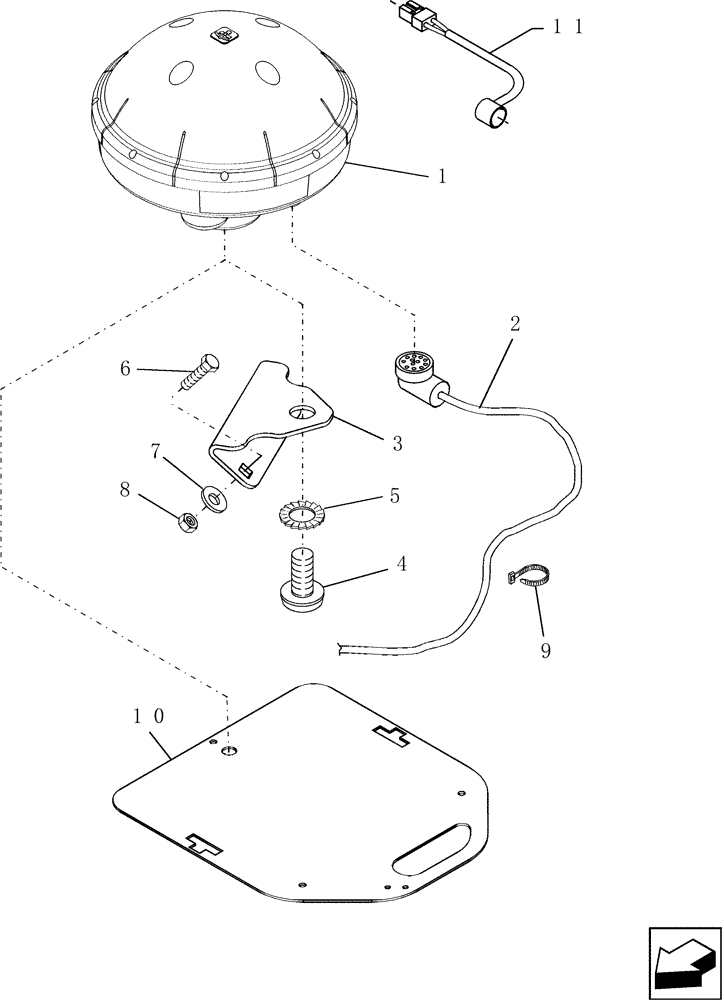 11
1
2
6
3
7
8
5
4
9
10