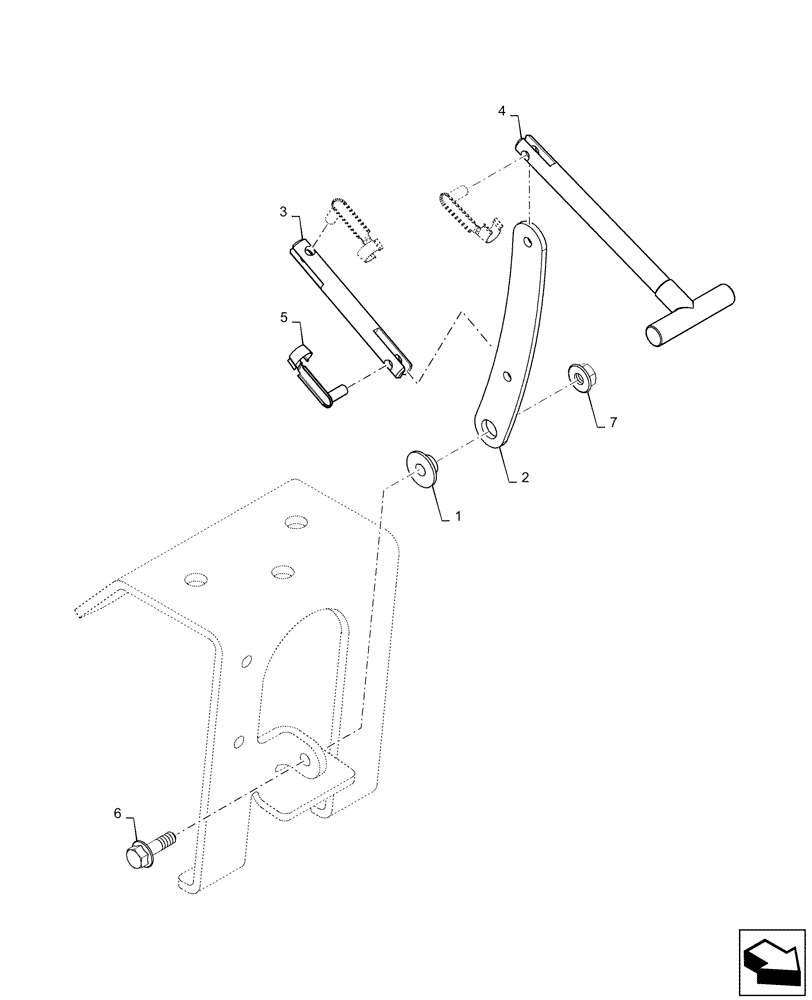 4
3
5
7
2
1
6