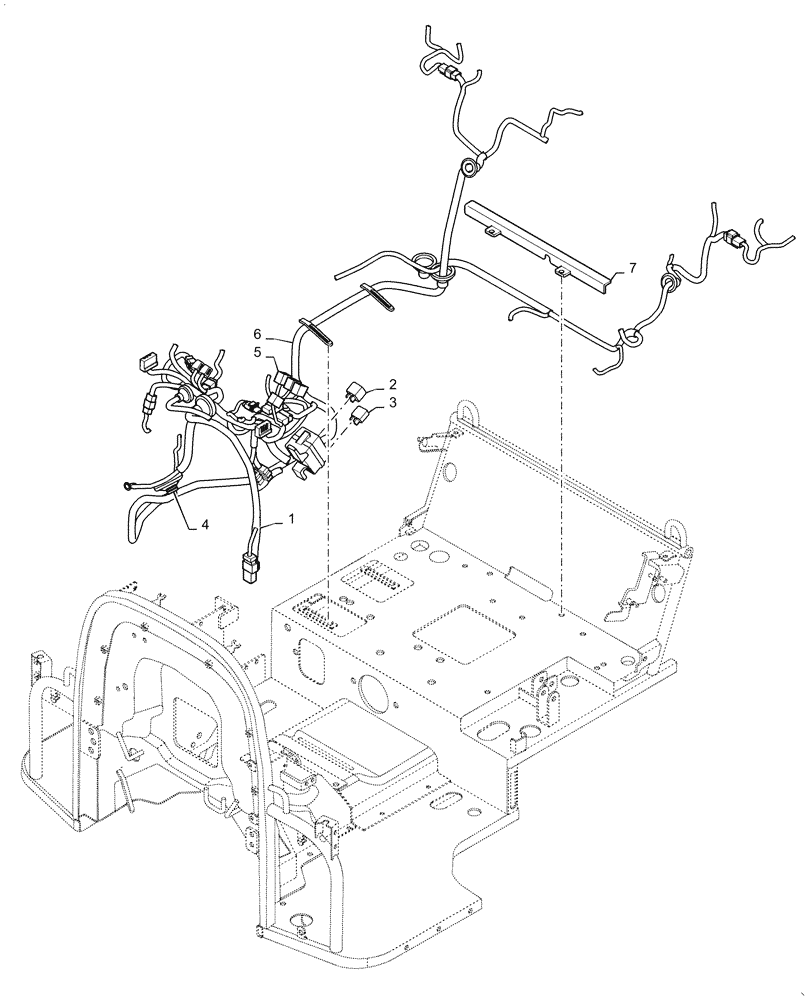 7
6
5
2
3
4
1