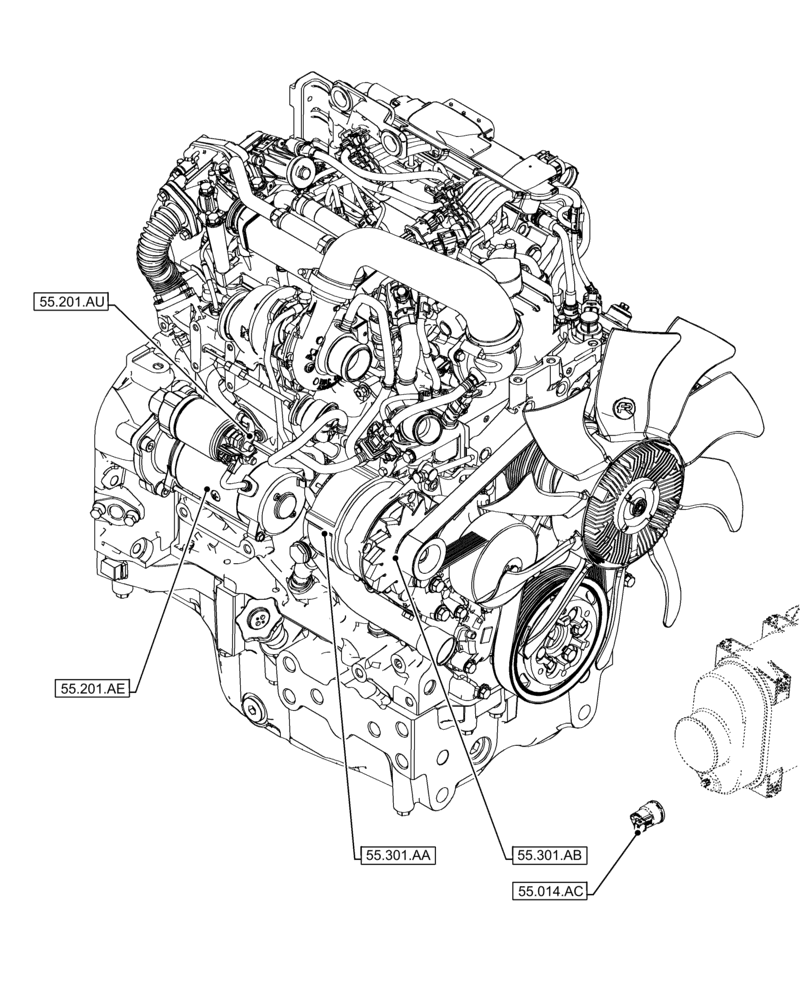 55.201.AU

55.201.AE

55.301.AA

55.301.AB

55.014.AC