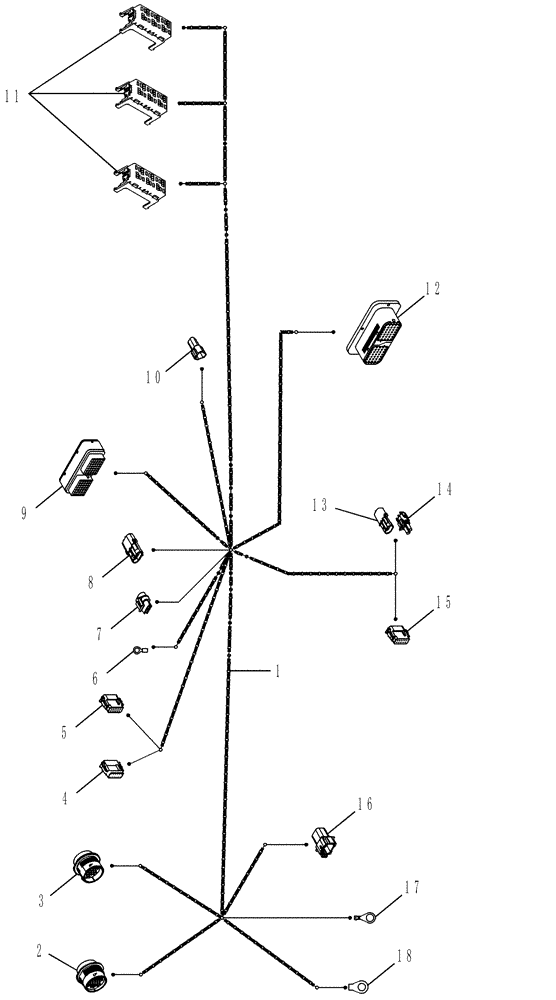 11
12
10
9
13
14
8
7
15
6
1
5
4
16
3
17
2
18