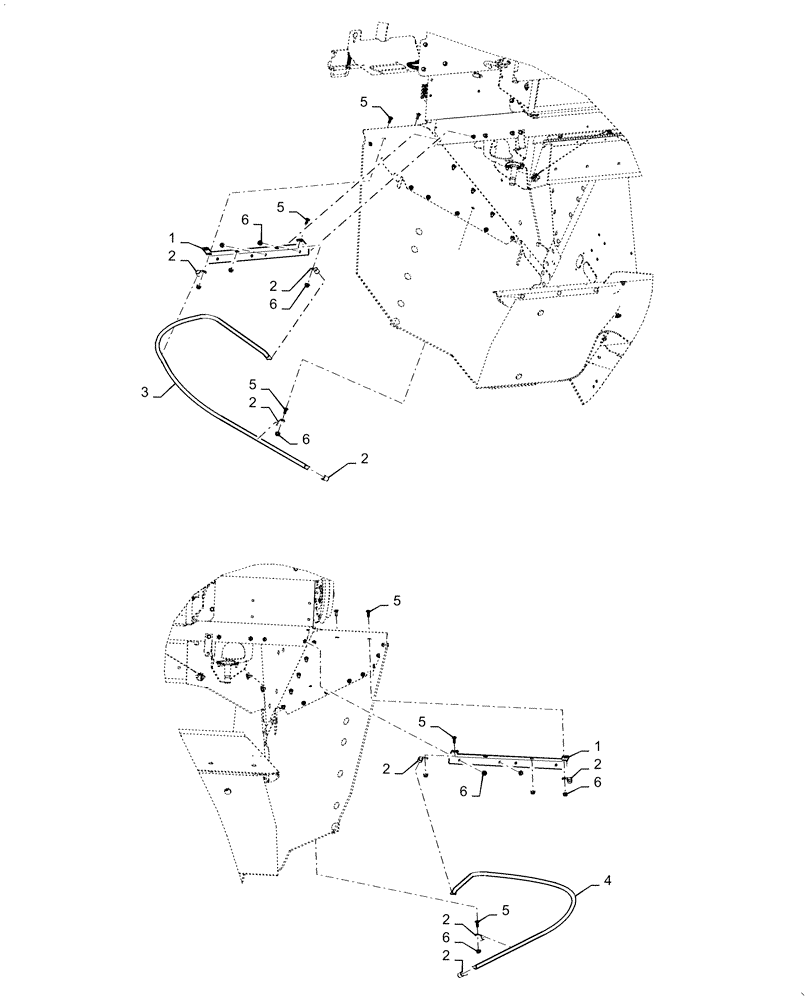 5
5
6
1
2
2
6
3
5
2
6
2
5
5
1
2
2
6
6
4
2
5
6
2