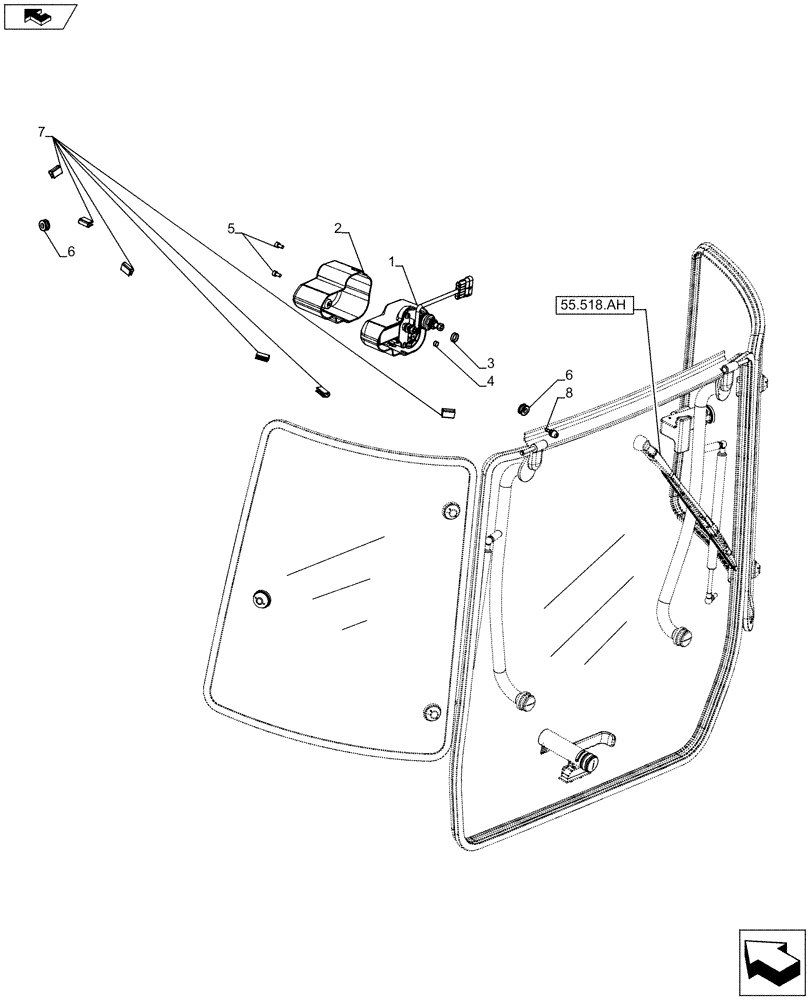 7
6
5
2
1
3
4
55.518.AH
6
8