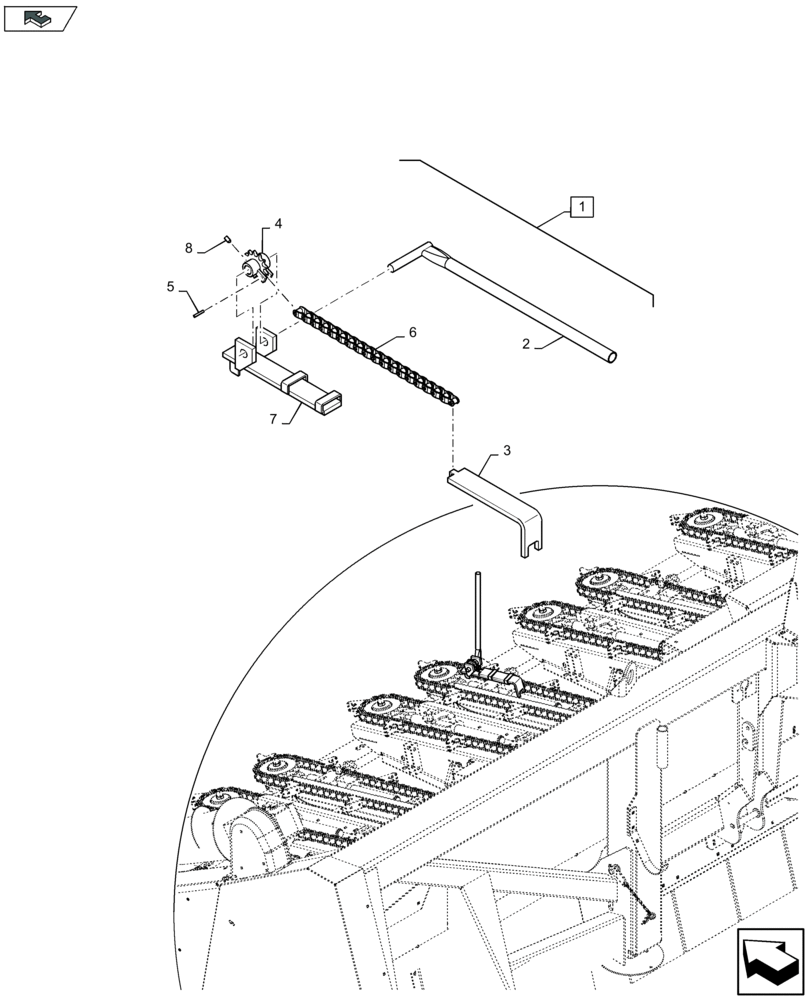 1
4
8
5
6
2
7
3