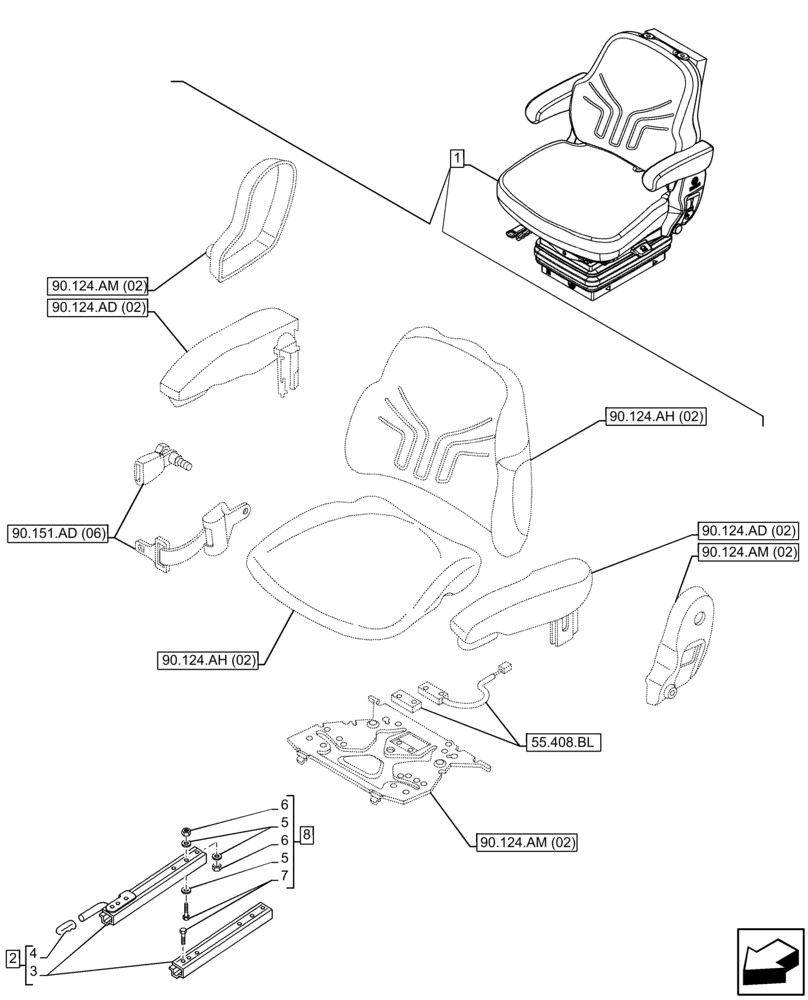 1
90.124.AM (02)
90.124.AD (02)
90.124.AH (02)
90.151.AD (06)
90.124.AD (02)
90.124.AM (02)
90.124.AH (02)
55.408.BL
90.124.AM (02)
6
5
6
5
7
8
2
4
3