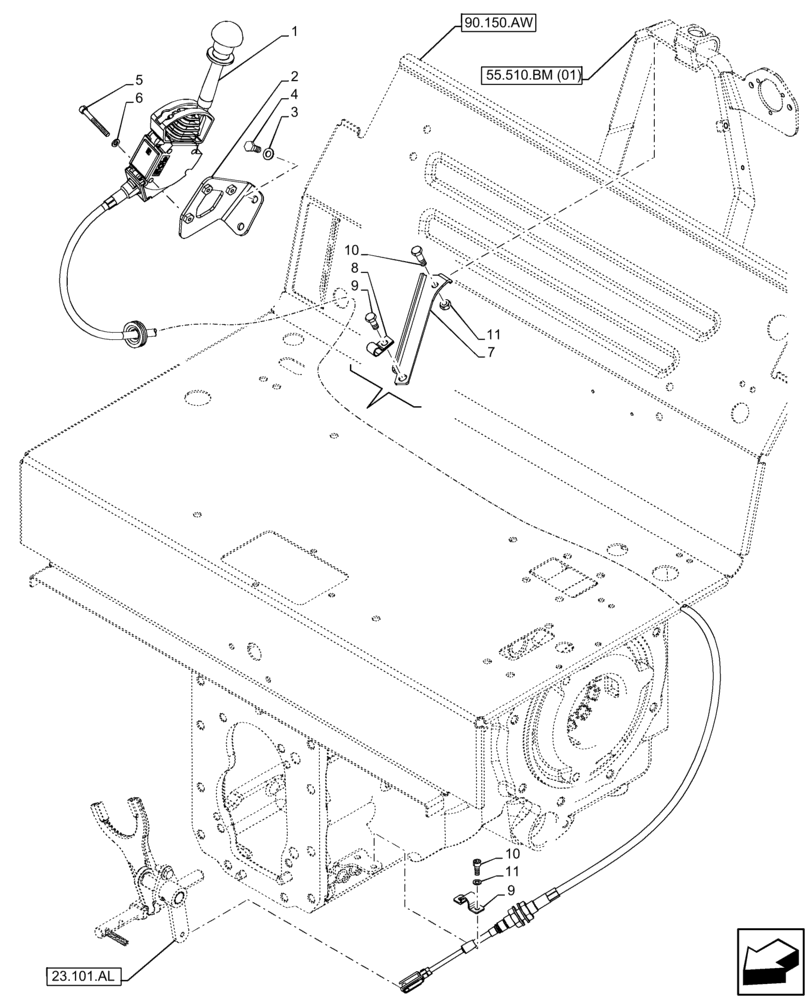 90.150.AW
55.510.BM (01)
1
2
4
3
5
6
10
8
9
11
7
10
11
9
23.101.AL