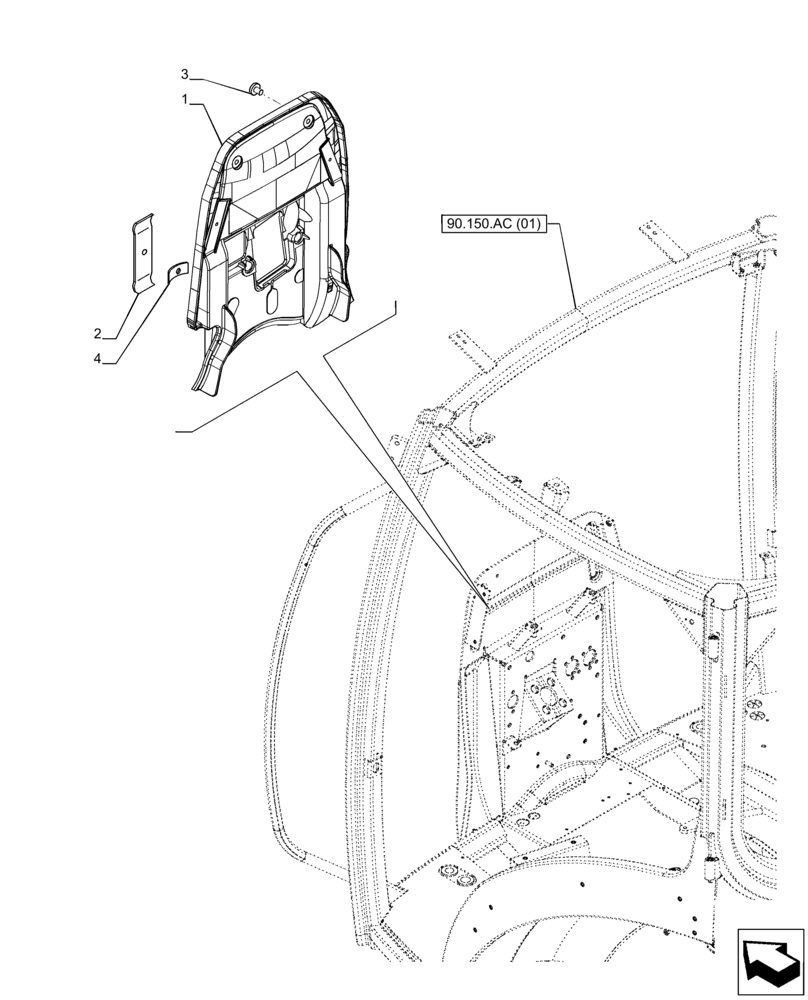 3
1
90.150.AC (01)
2
4