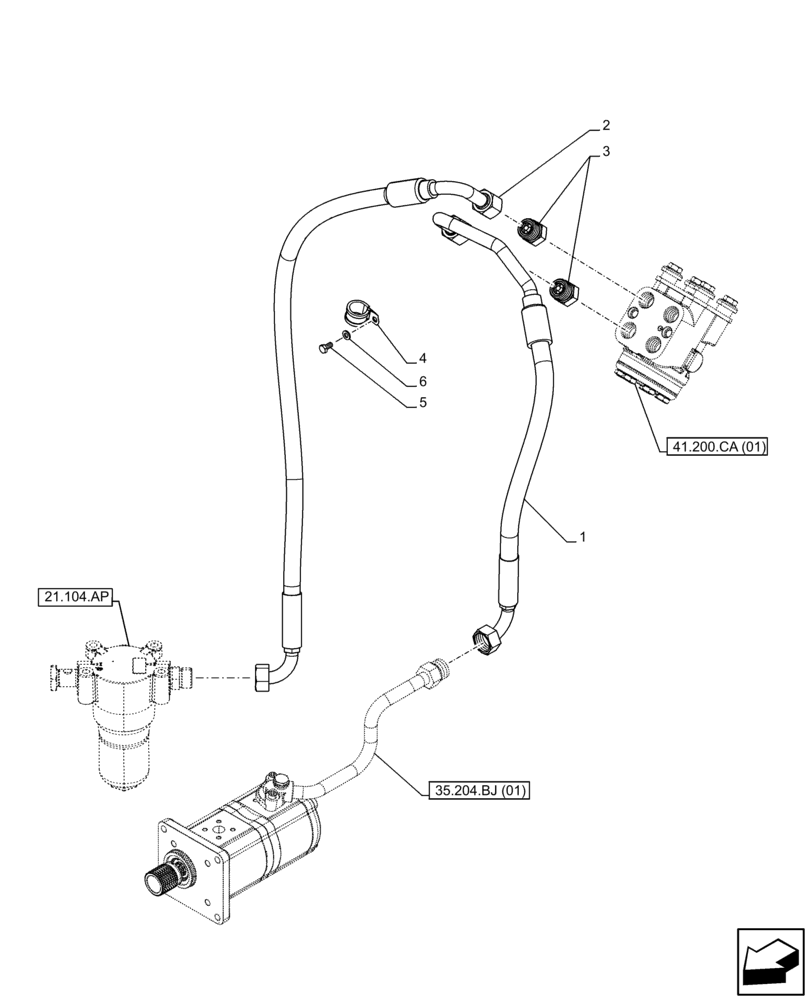 2
3
4
6
5
41.200.CA (01)
1
21.104.AP
35.204.BJ (01)