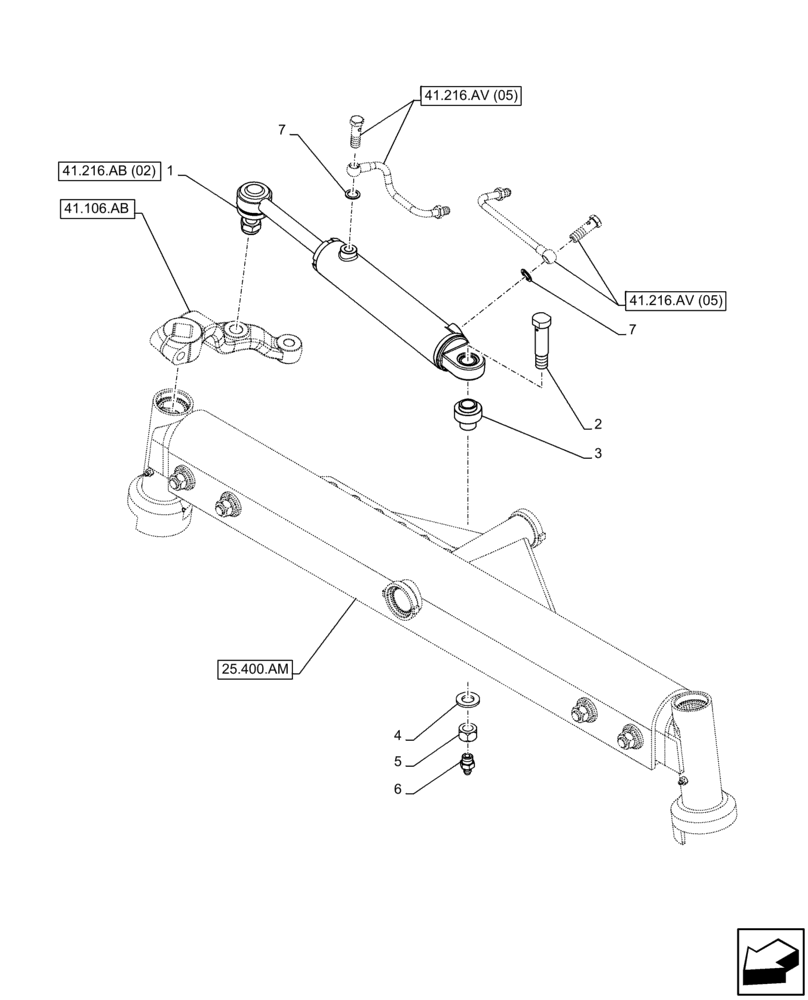 41.216.AV (05)
7
41.216.AB (02)
1
41.106.AB
41.216.AV (05)
7
2
3
25.400.AM
4
5
6