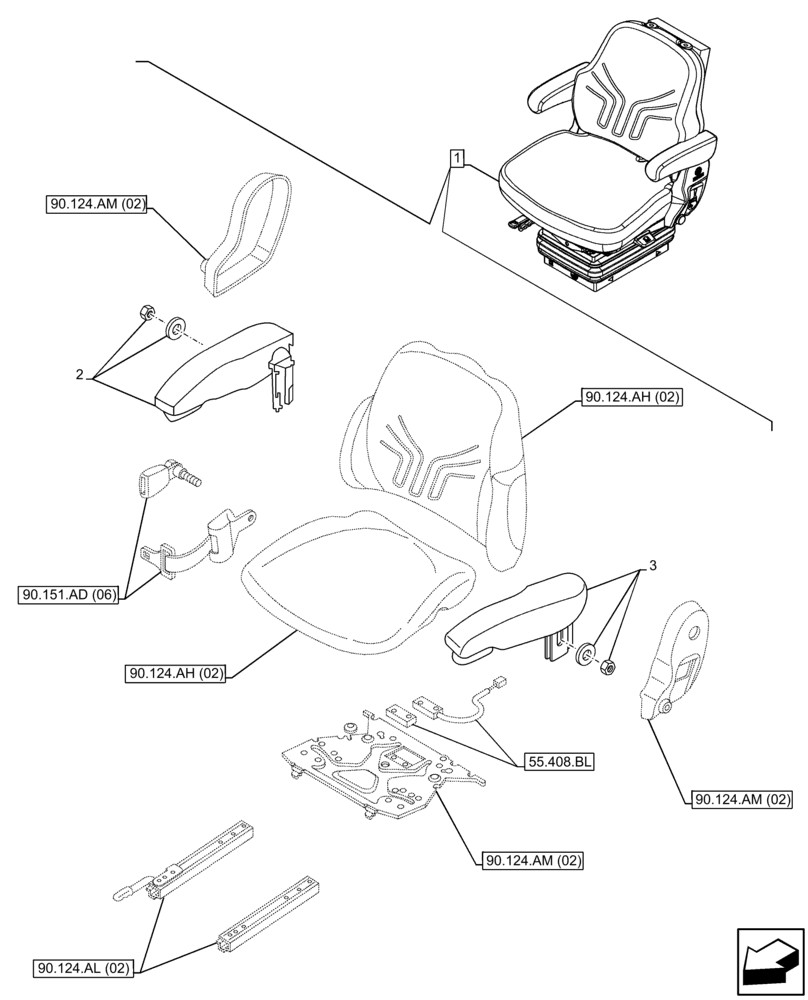 1

90.124.AM (02)

2

90.124.AH (02)

90.151.AD (06)

3

90.124.AH (02)

55.408.BL

90.124.AM (02)

90.124.AM (02)

90.124.AL (02)