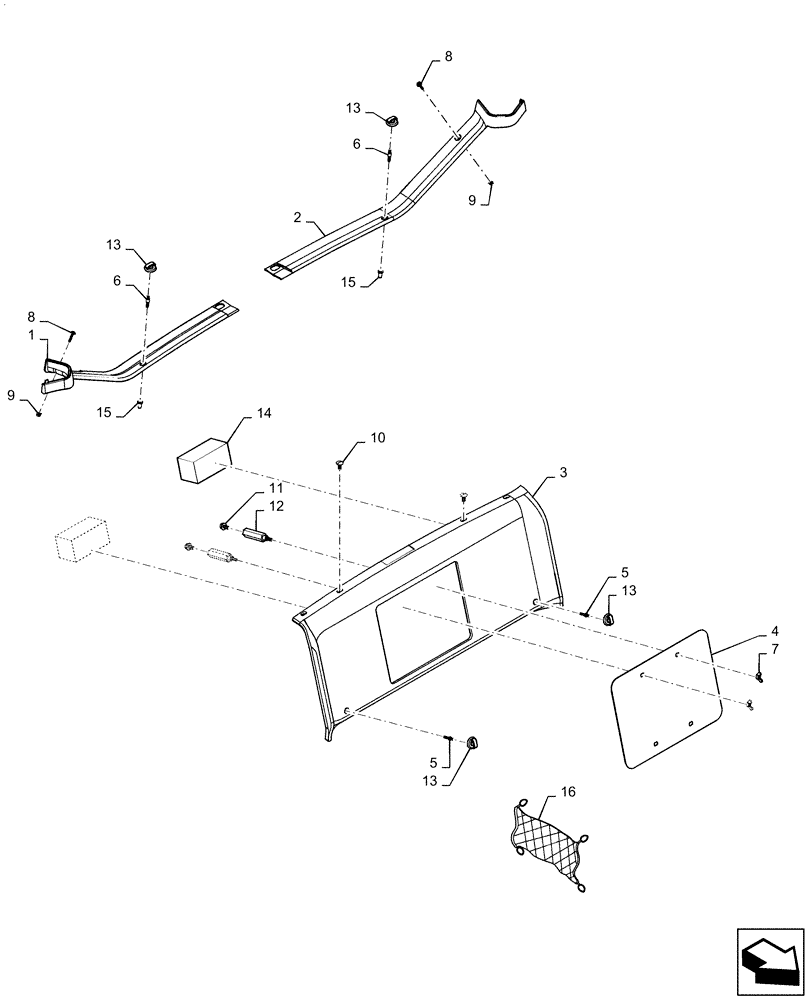 8
13
6
9
2
15
13
6
8
1
9
15
14
10
3
11
12
5
13
4
7
5
13
16