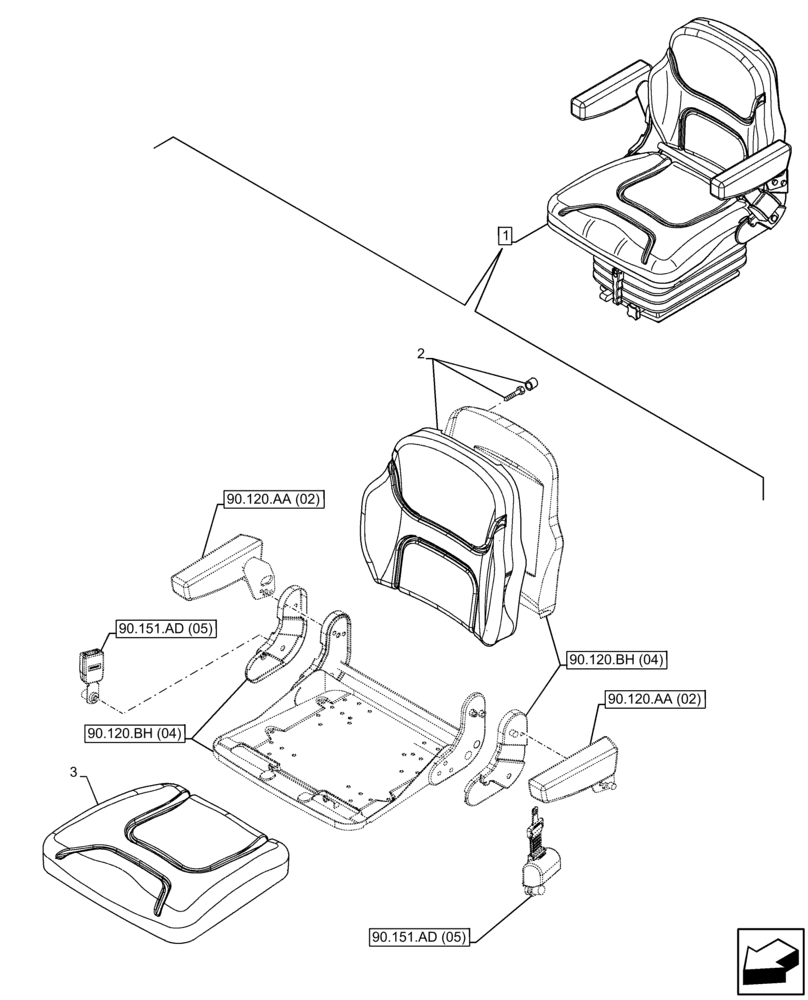 1

2

90.120.AA (02)

90.151.AD (05)

90.120.BH (04)

90.120.BH (04)

90.120.AA (02)

3

90.151.AD (05)