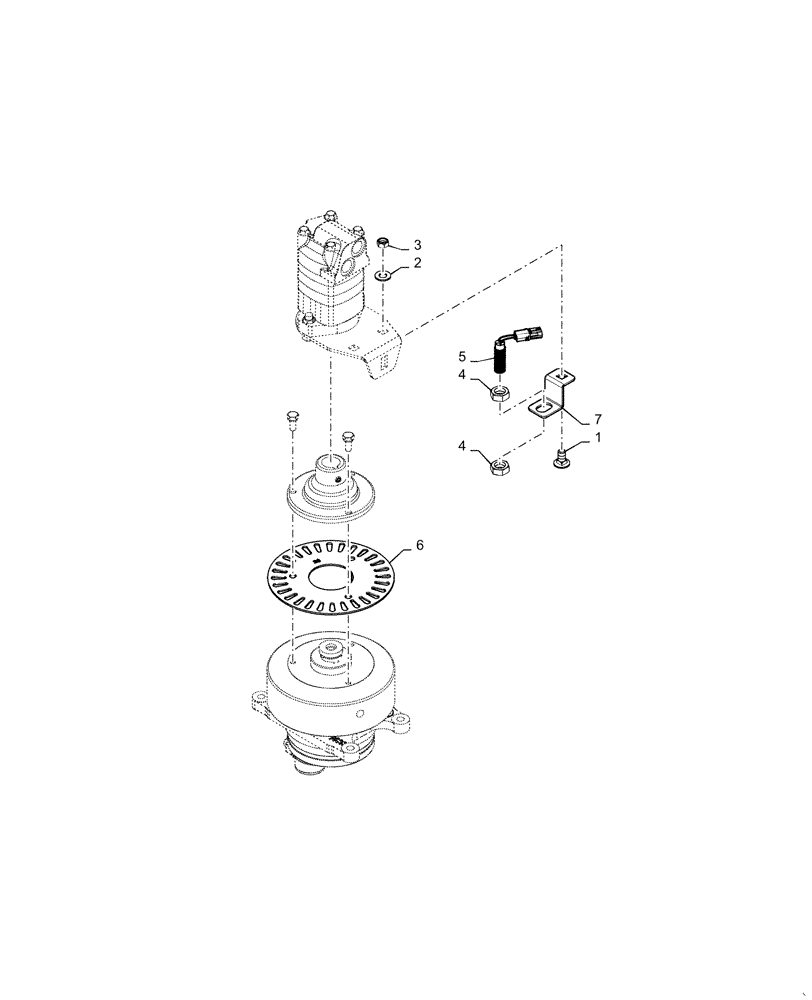 3
2
5
4
7
4
1
6