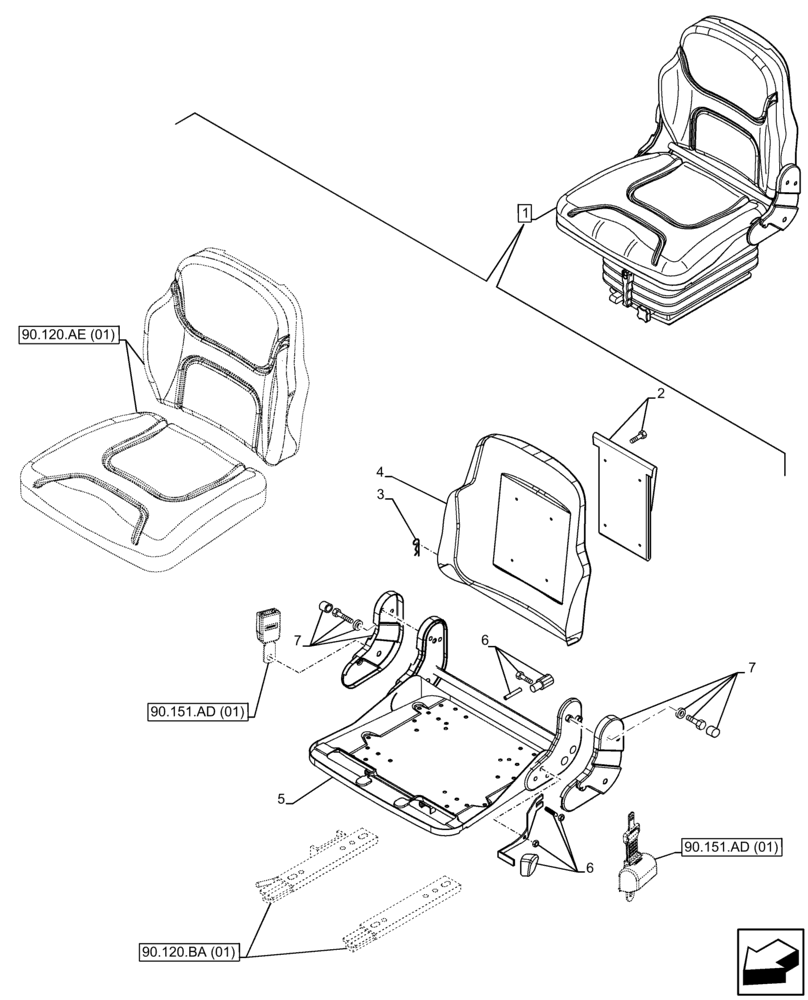 1
90.120.AE (01)
2
4
3
7
6
7
90.151.AD (01)
5
6
90.151.AD (01)
90.120.BA (01)