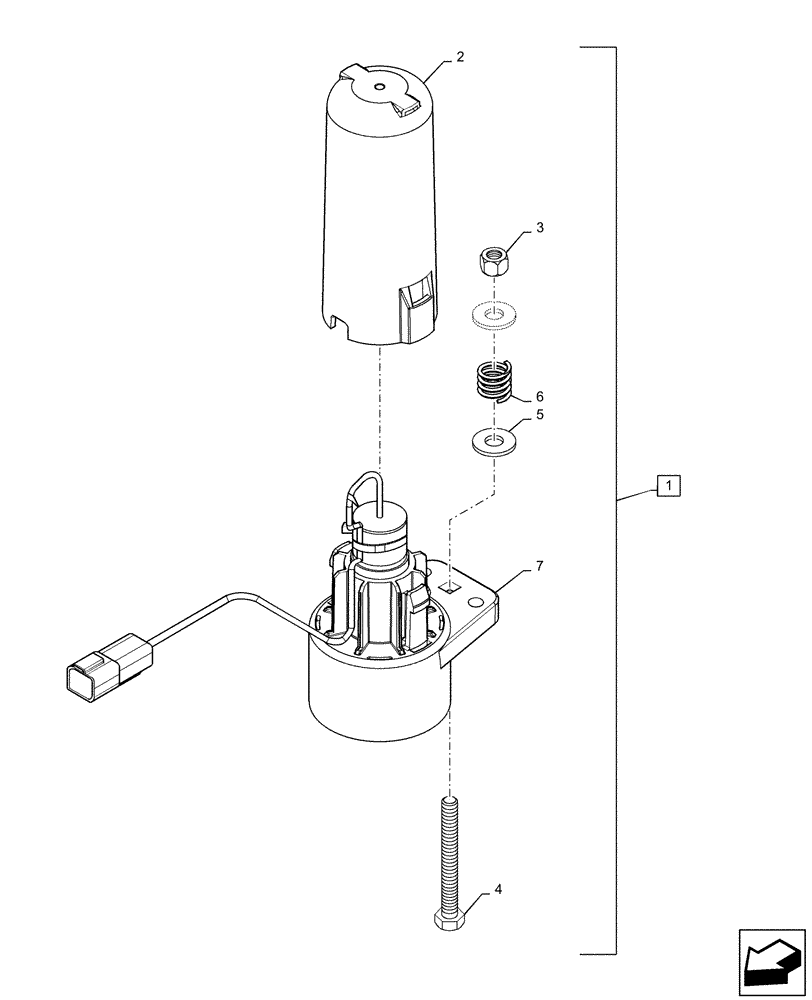 2
3
6
5
1
7
4