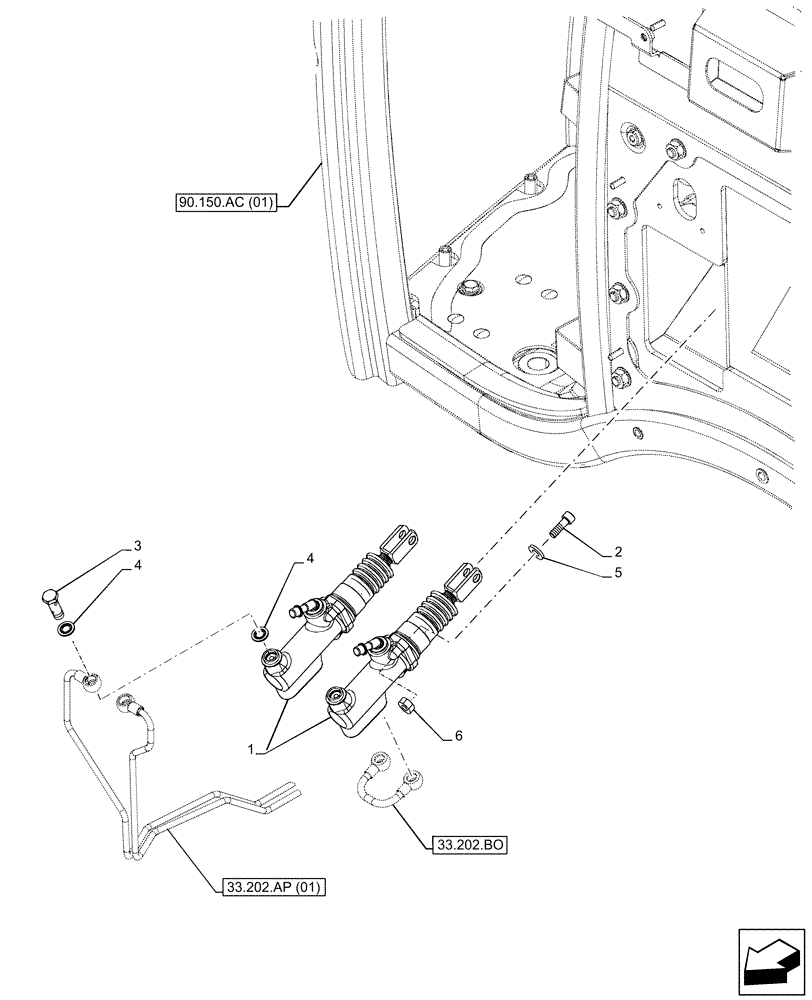 90.150.AC (01)

3
4
4
2
5
1
6
33.202.BO
33.202.AP (01)