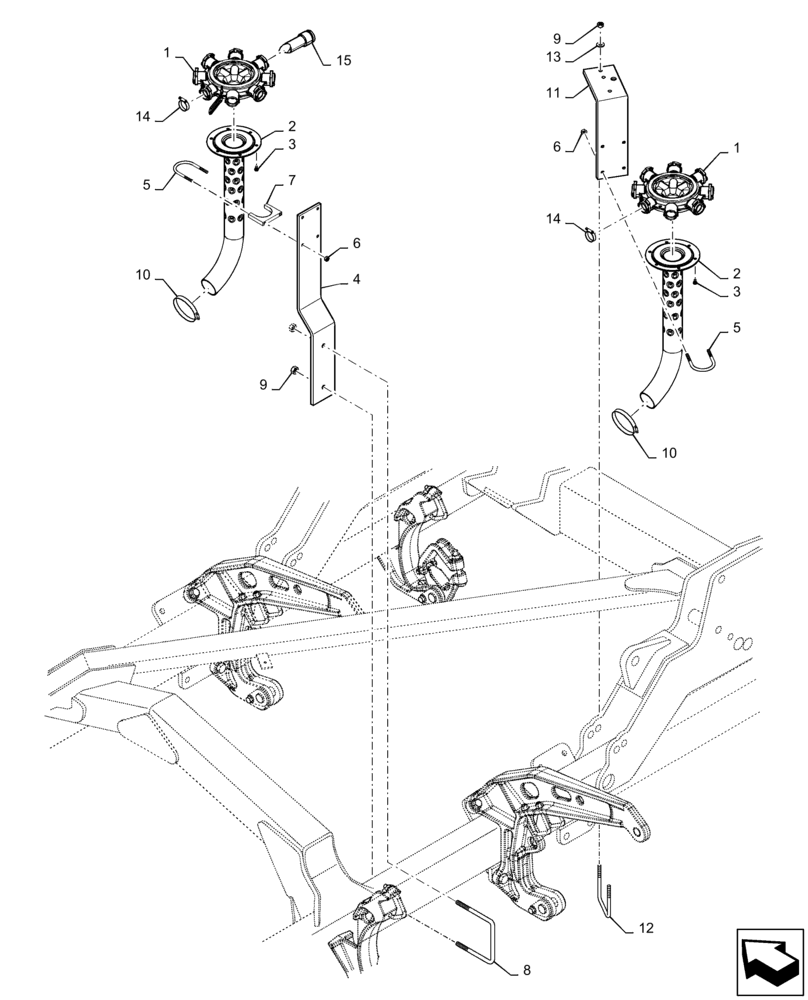 1
15
14
2
3
5
7
6
4
10
9
9
13
11
6
1
14
2
3
5
10
12
8