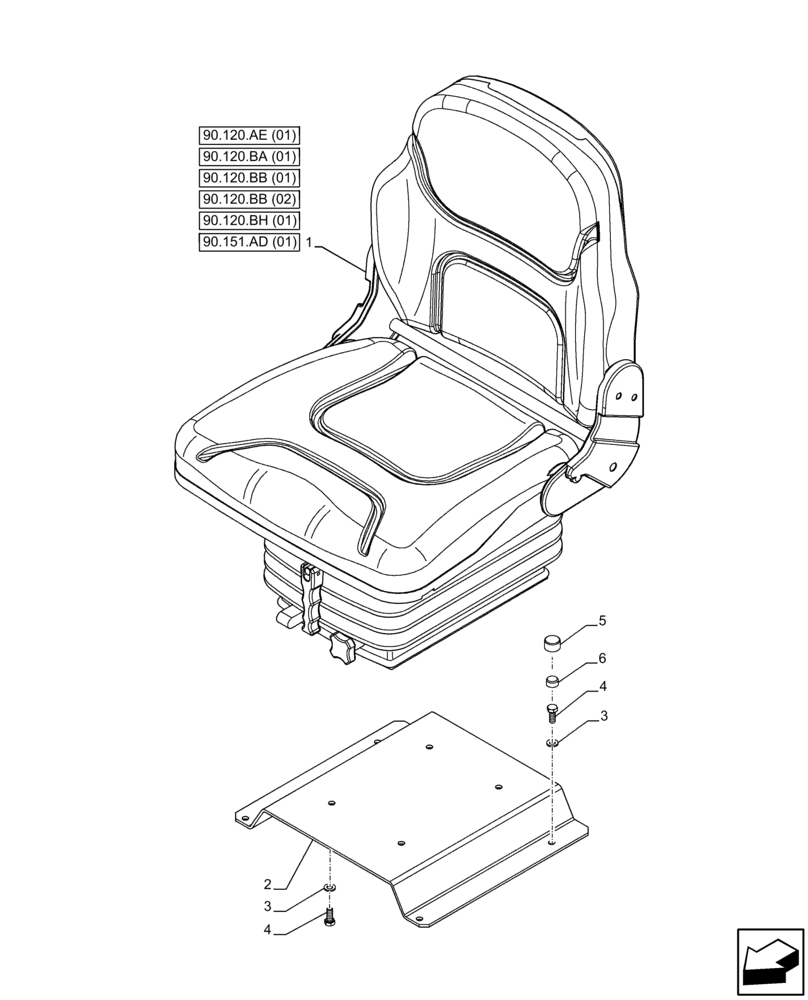 90.120.AE (01)
90.120.BA (01)
90.120.BB (01)
90.120.BB (02)
90.120.BH (01)
90.151.AD (01)

1

5
6
4
3

2
3
4