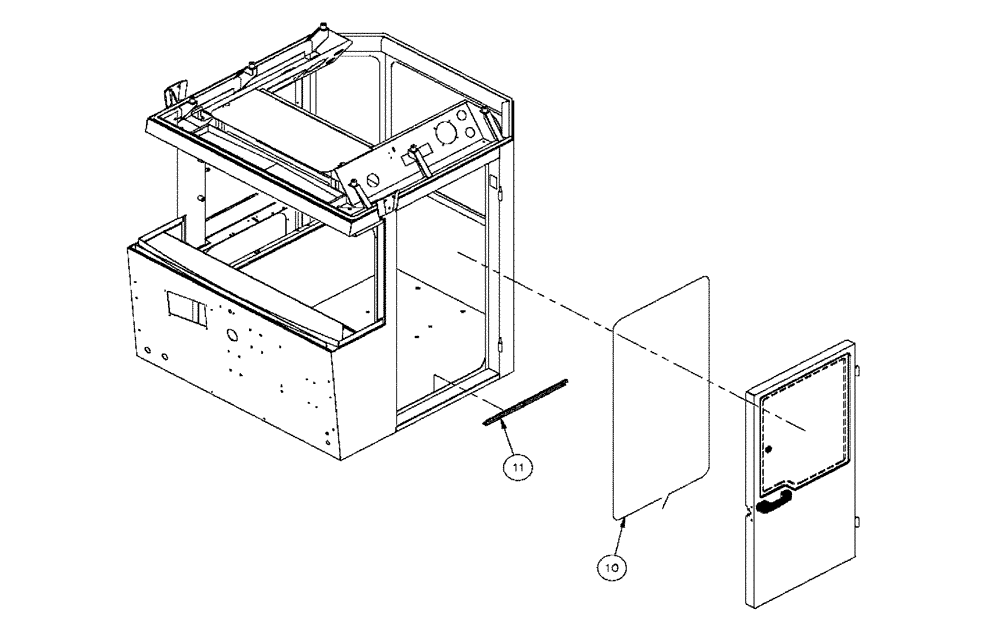 11

10