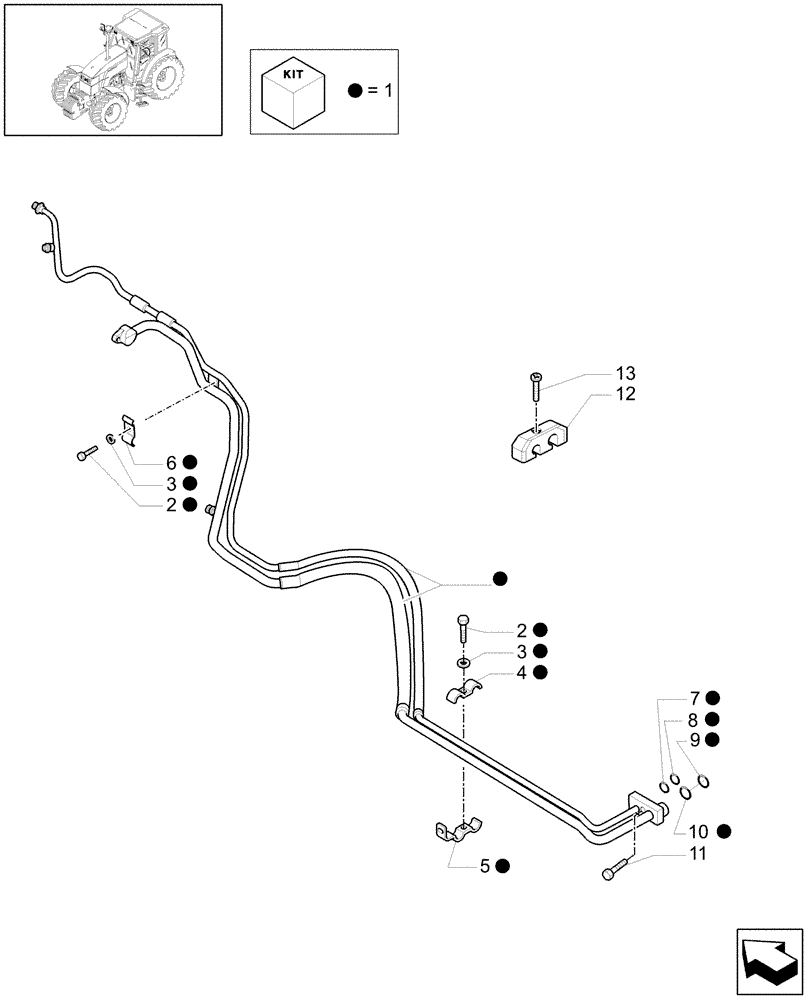 KIT

● = 1

13
12
6 ●
3 ●
2 ●
●
2 ●
3 ●
4 ●
7 ●
8 ●
9 ●
10 ●
11
5 ●