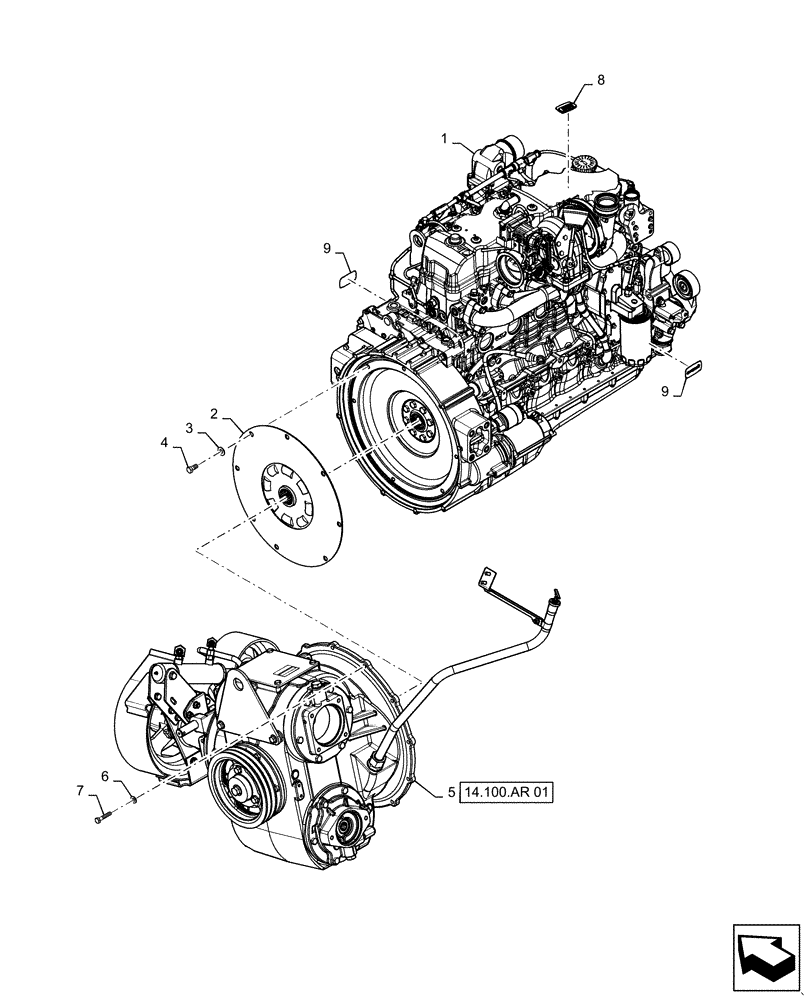 8
1
9
9
2
3
4
5 14.100.AR 01
6
7