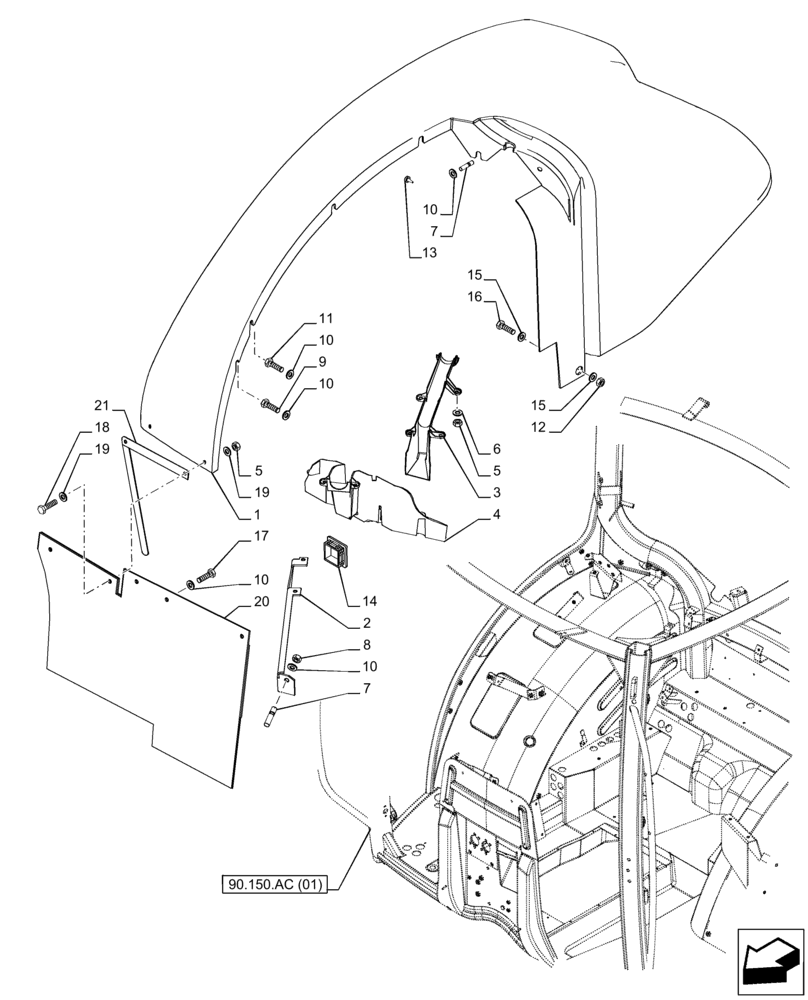 10
7
13
15
16
11
10
9
10
15
12
21
18
19
5
19
1
6
5
3
4
17
10
20
14
2
8
10
7
90.150.AC (01)