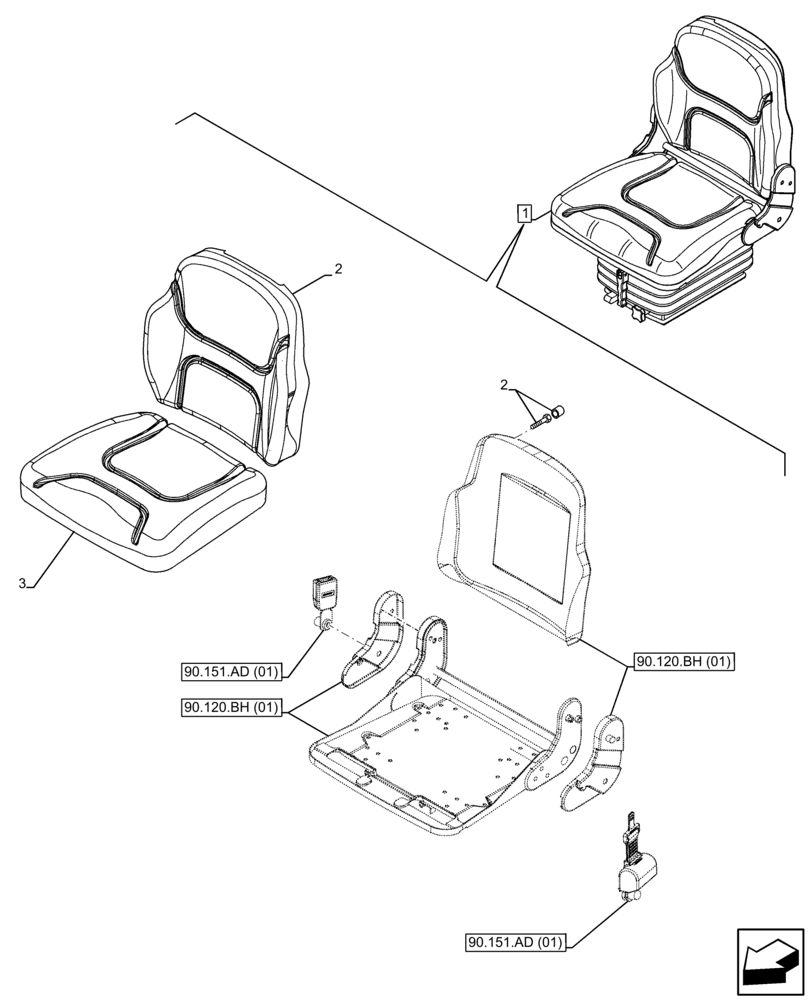 1
2
2
3
90.151.AD (01)
90.120.BH (01)
90.120.BH (01)
90.151.AD (01)