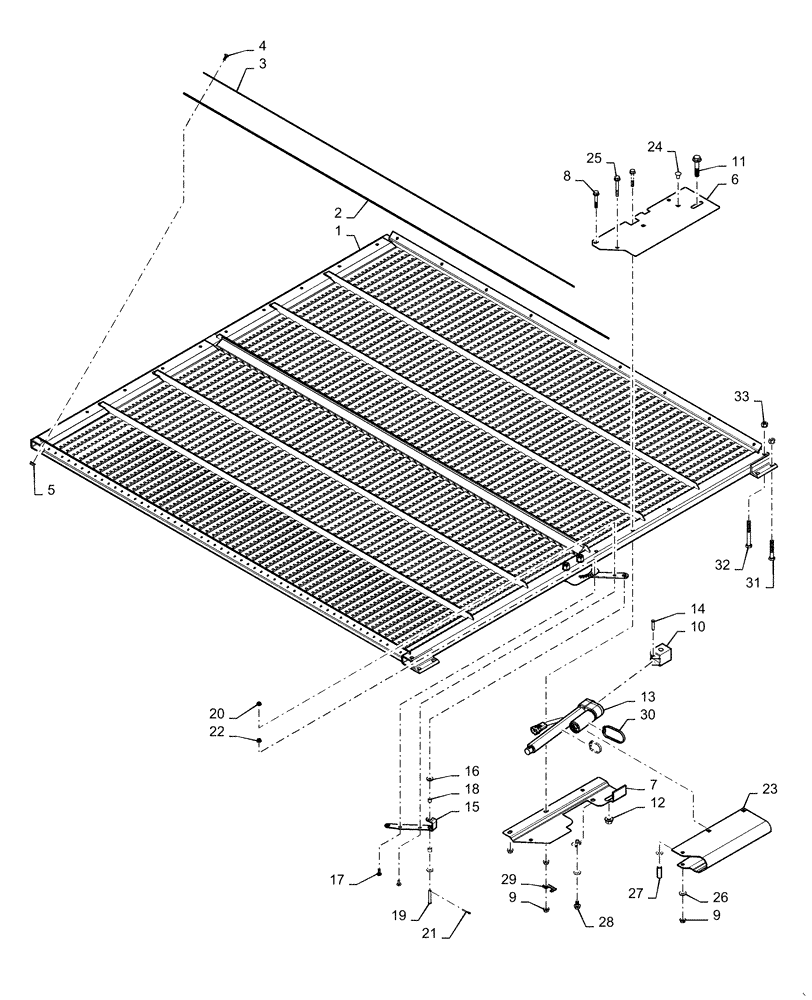 4
3
2
1
25
24
11
8
6
33
5
32
31
14
10
13
30
20
22
16
18
15
7
12
23
17
29
9
28
27
26
9
19
21