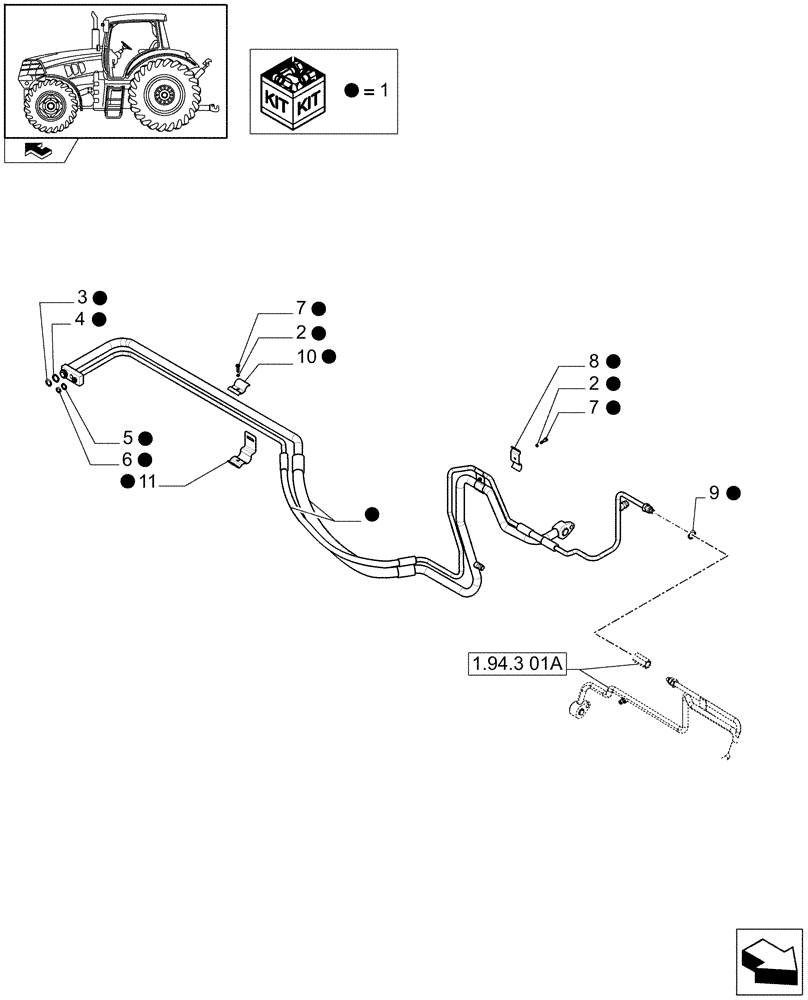 KIT KIT
● = 1

3 ●
4 ●
7 ●
2 ●
10 ●
8 ●
2 ●
7 ●
5 ●
6 ●
● 11
●
9 ●
1.94.3 01A