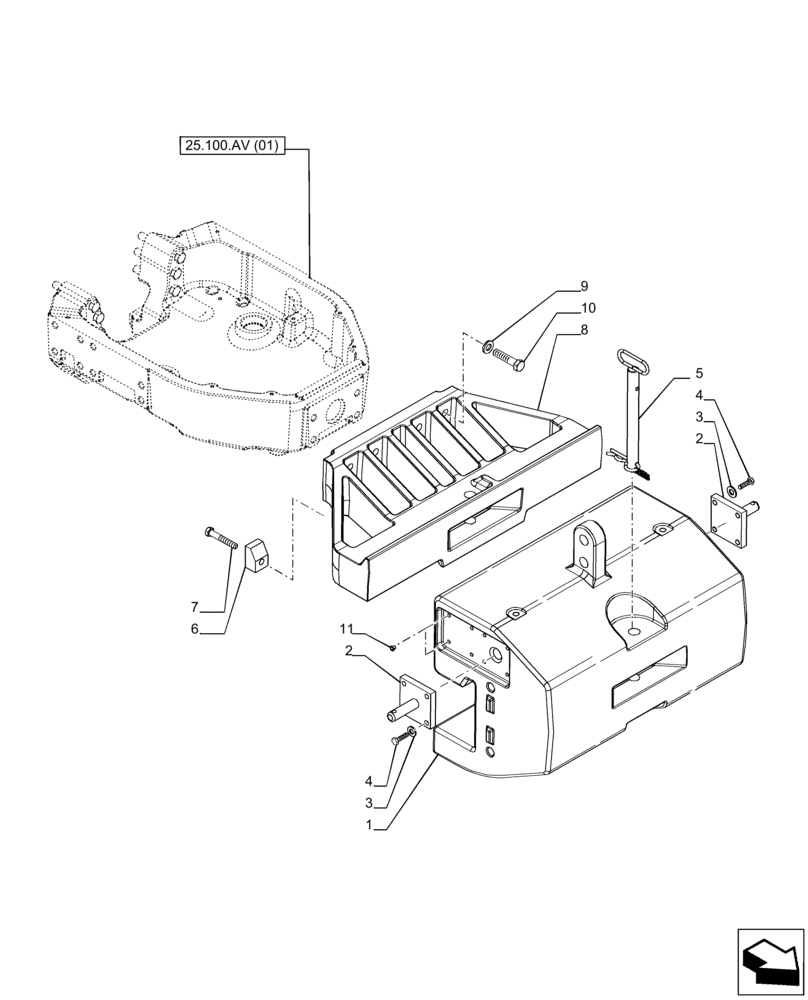 25.100.AV (01)

9
10
8
5
4
3
2
7
6
11
2
4
3
1