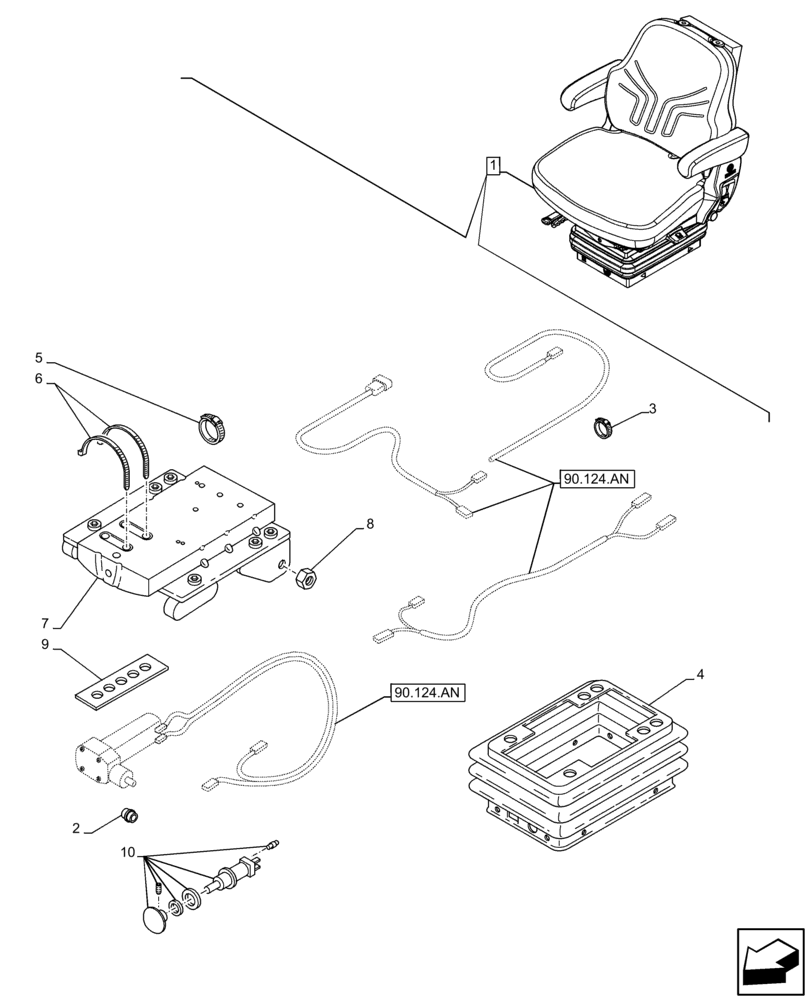 1
5
6
3
90.124.AN
8
7
9
90.124.AN
4
2
10