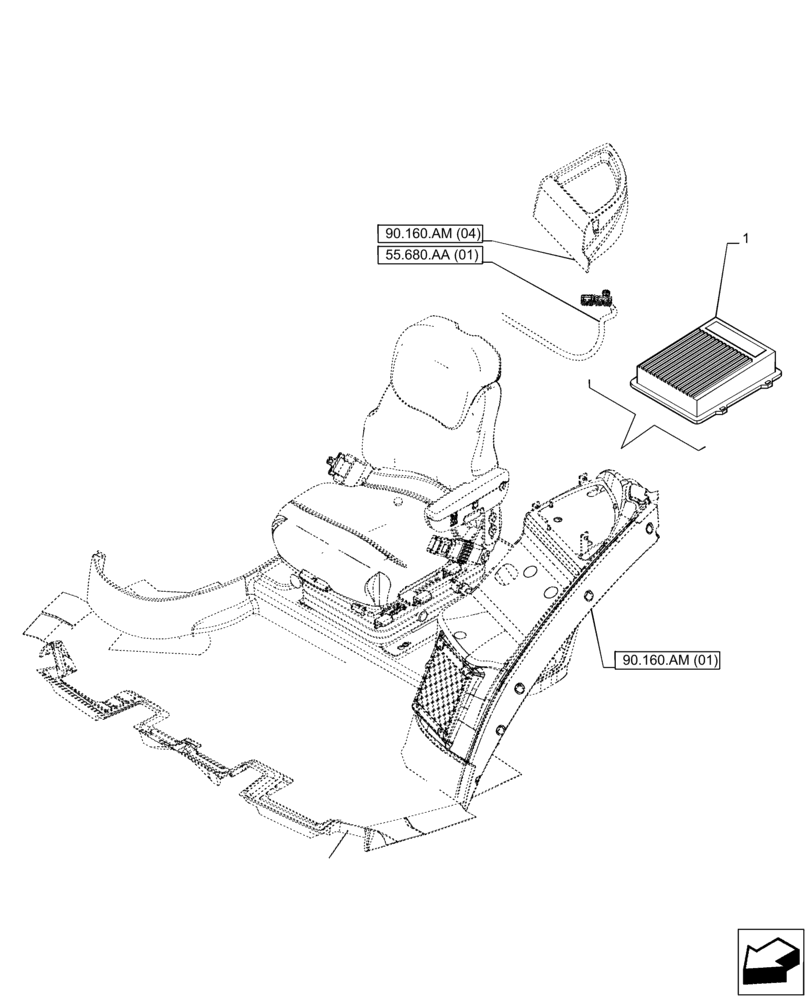 90.160.AM (04)
55.680.AA (01)
1
90.160.AM (01)