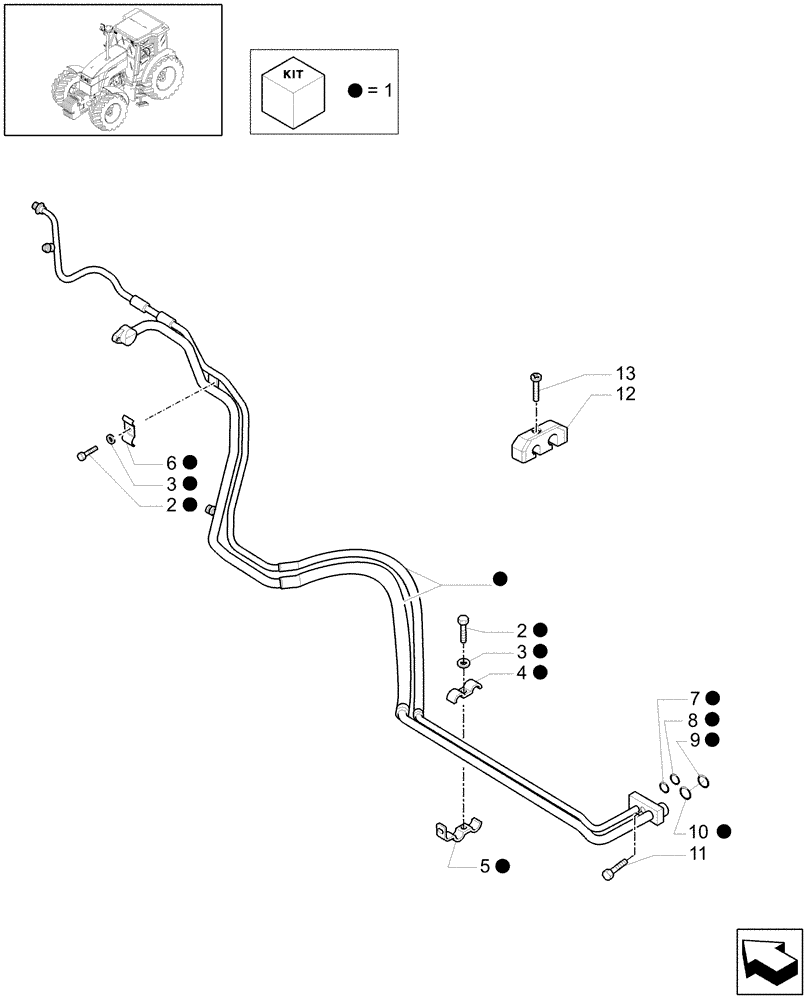 KIT

● = 1

13
12
6 ●
3 ●
2 ●
●
2 ●
3 ●
4 ●
7 ●
8 ●
9 ●
10 ●
11
5 ●