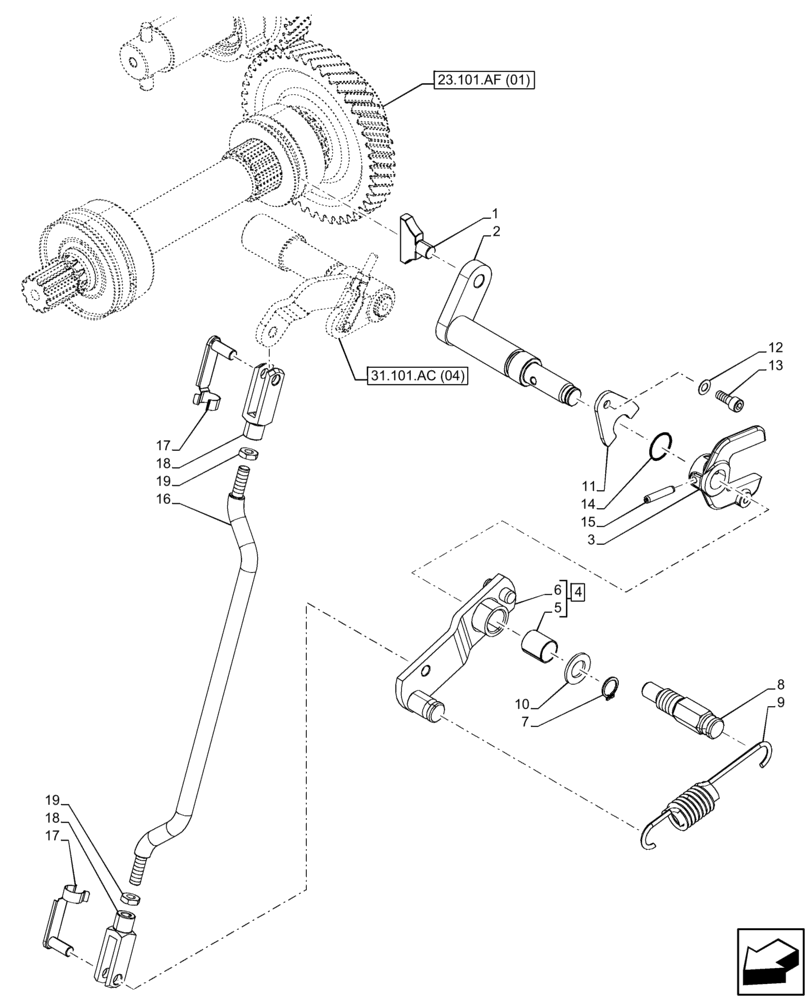 23.101.AF (01)
1
2
31.101.AC (04)
12
13
17
18
19
16
11
14
15
3
6
4
5
10
7
8
9
19
18
17