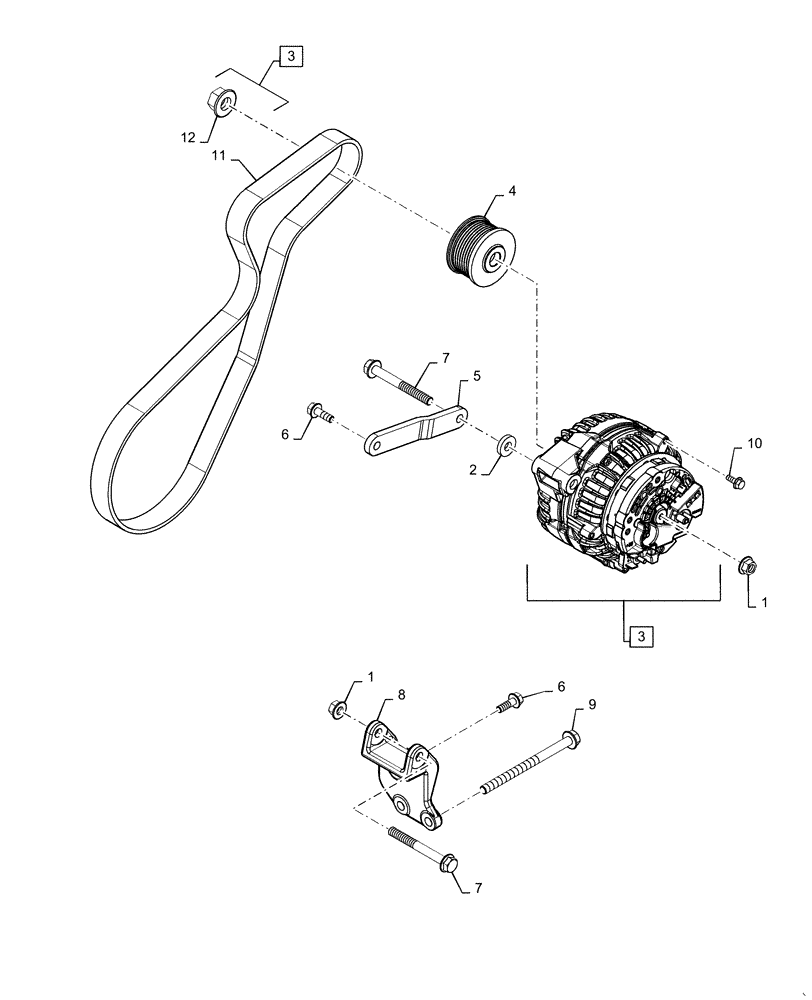 3
12
11
4
7
5
6
2
10
1
3
1
8
6
9
7