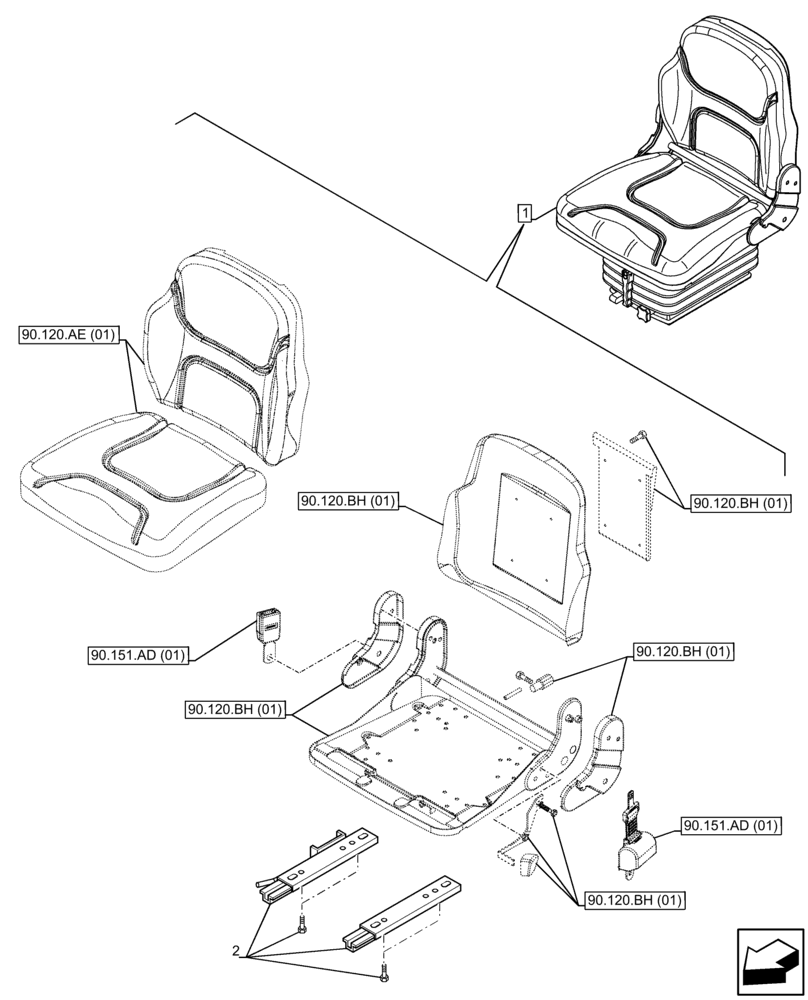 1

90.120.AE (01)

90.120.BH (01)

90.120.BH (01)

90.151.AD (01)

90.120.BH (01)

90.120.BH (01)

90.151.AD (01)

90.120.BH (01)

2