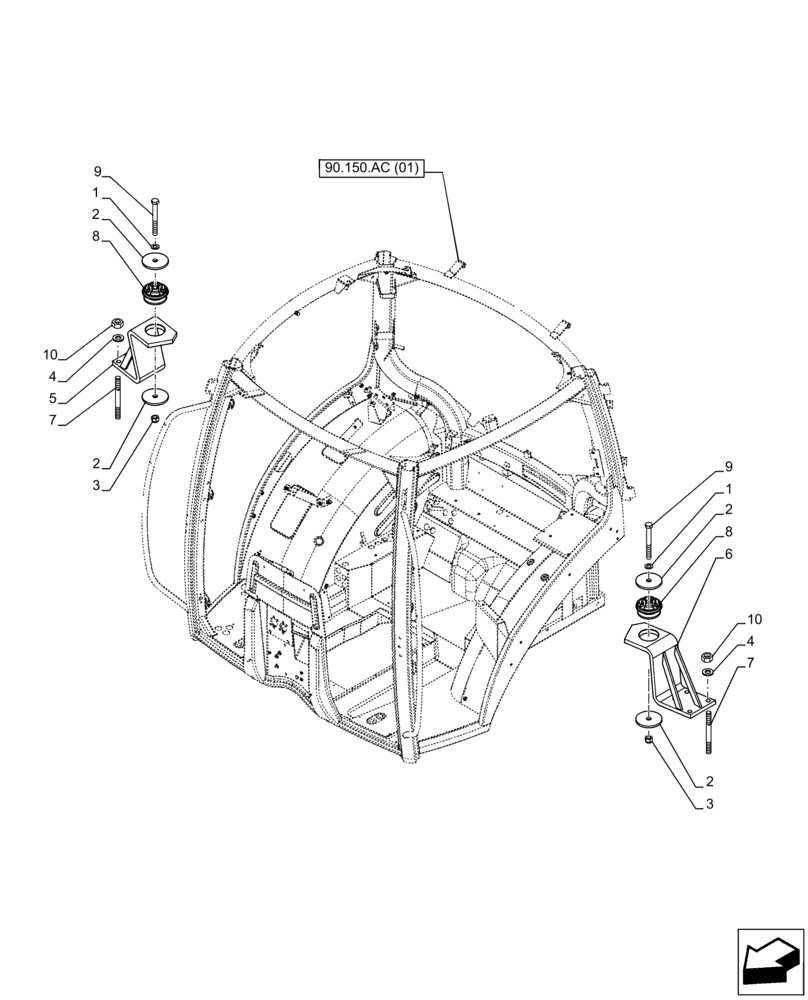 90.150.AC (01)

9
1
2
8
10
4
5
7
2
3

9
1
2
8
6
10
4
7
2
3