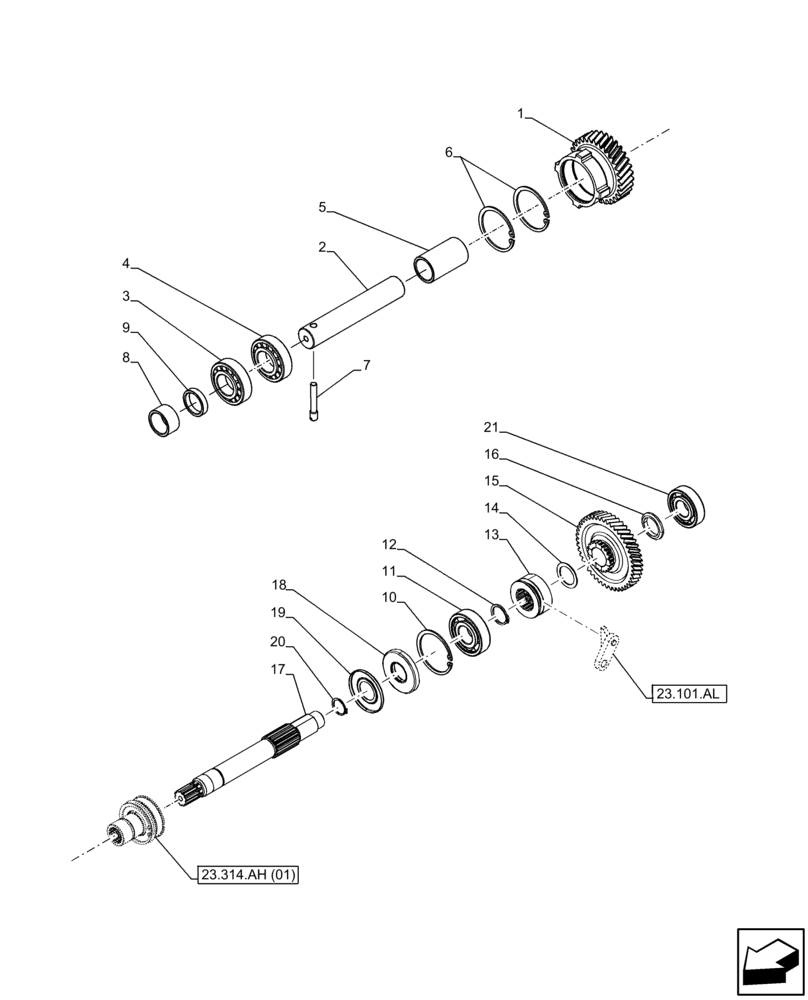 1
6
5
2
4
3
9
8
7
21
16
15
14
13
12
11
10
18
19
20
17
23.101.AL
23.314.AH (01)