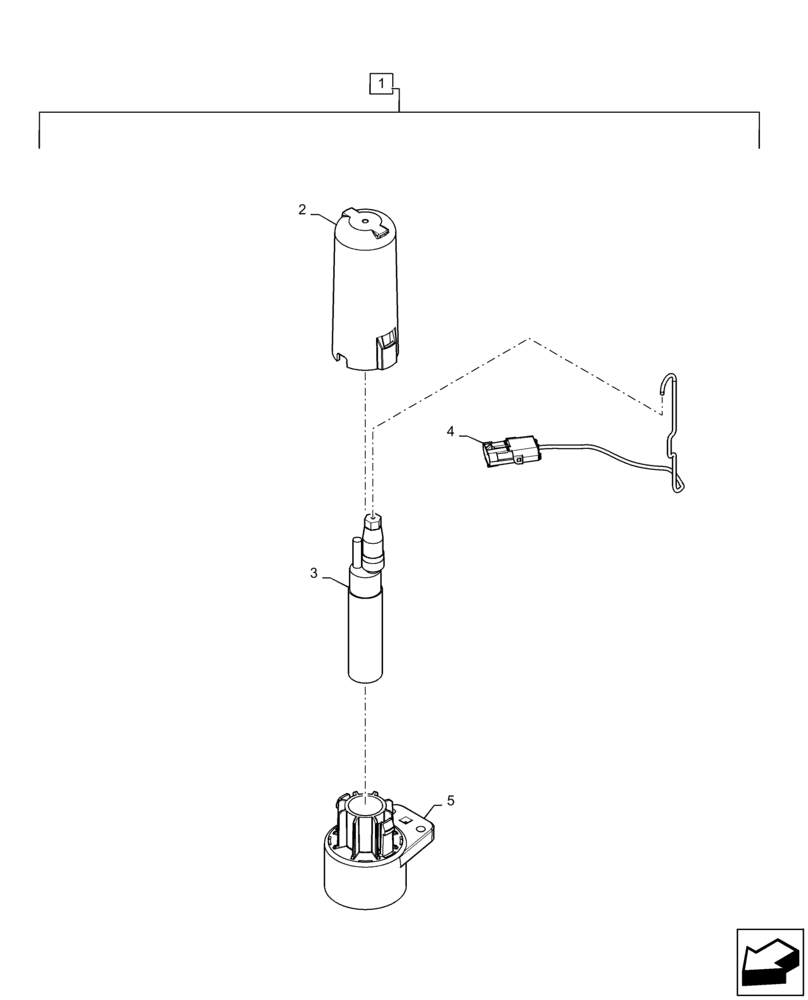 1
2
4
3
5