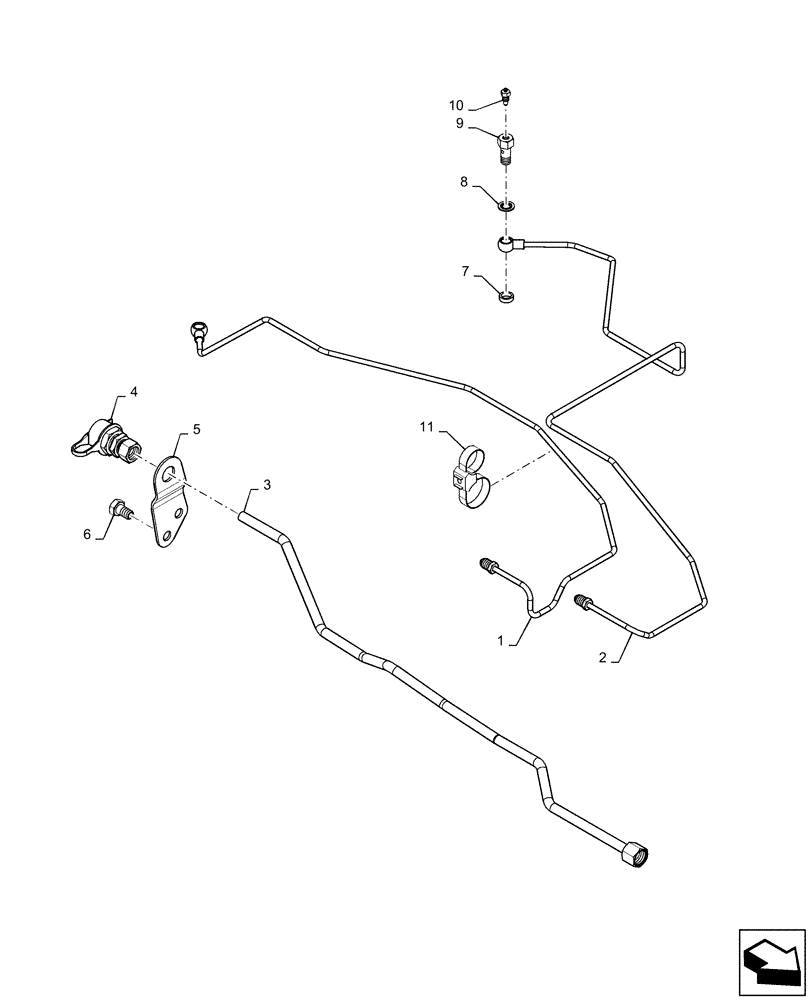 10
9
8
7
4
5
11
3
6
1
2