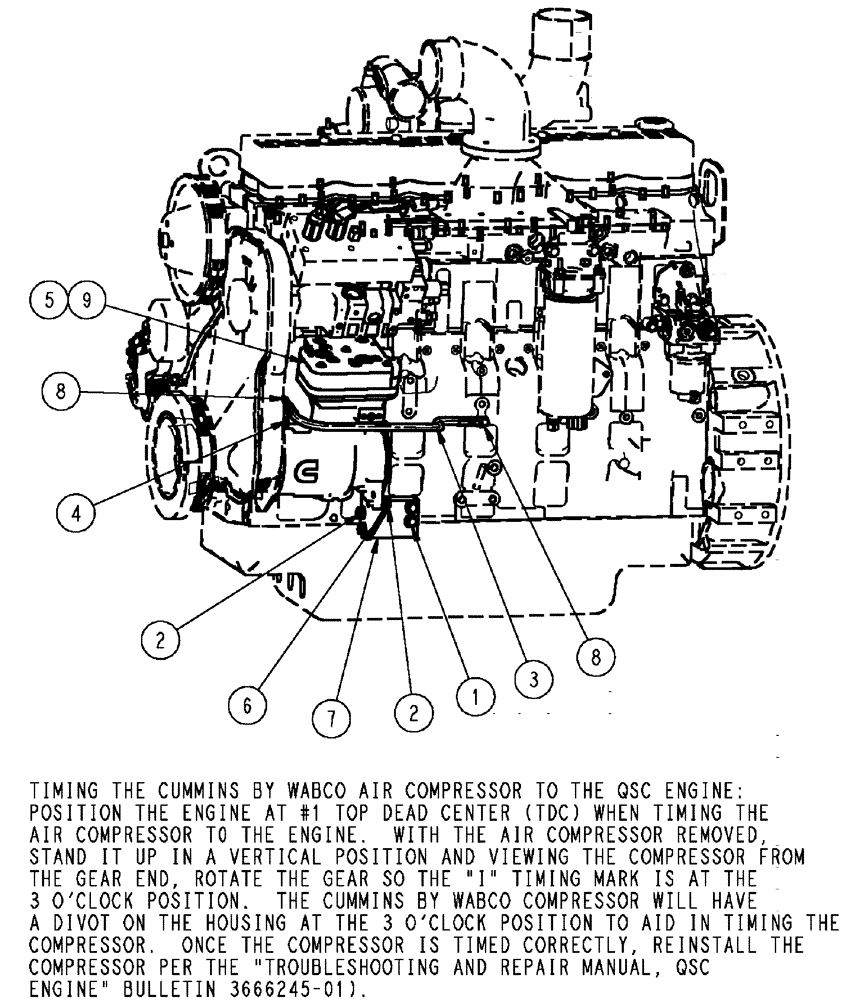 5 9

8

4

2

6

7

2

1

3

8

TIMING THE CUMMINS BY WABCO AIR COMPRESSOR TO THE QSC ENGINE: POSITION THE ENGINE AT #1 TOP DEAD CENTER (TDC) WHEN TIMING THE AIR COMPRESSOR TO THE ENGINE. WITH THE AIR COMPRESSOR REMOVED, STAND IT UP IN A VERTICAL POSITION AND VIEWING THE COMPRESSOR FROM THE GEAR END, ROTATE THE GEAR SO THE "I" TIMING MARK IS AT THE 3 O'CLOCK POSITION. THE CUMMINS BY WABCO COMPRESSOR WILL HAVE A DIVOT ON THE HOUSING AT THE 3 O'CLOCK POSITION TO AID IN TIMING THE COMPRESSOR. ONCE THE COMPRESSOR IS TIMED CORRECTLY, REINSTALL THE COMPRESSOR PER THE "TROUBLESHOOTING AND REPAIR MANUAL, QSC ENGINE" BULLETIN 3666245-01).