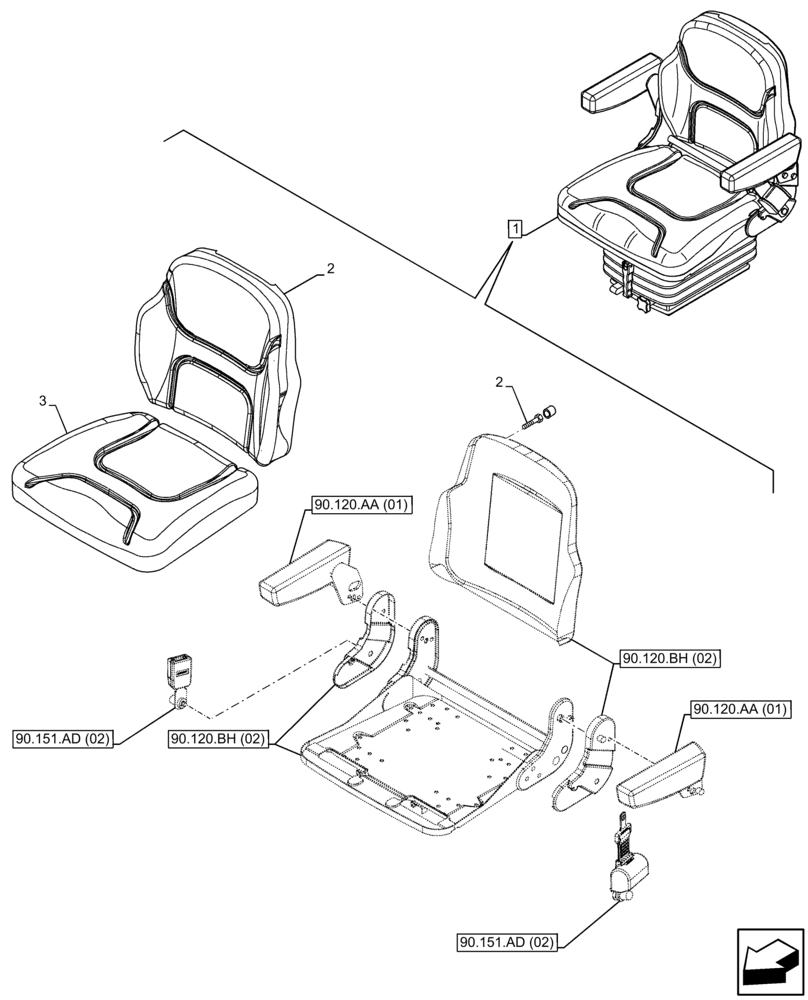 1
2
3
2
90.120.AA (01)
90.120.BH (02)
90.120.AA (01)
90.151.AD (02)
90.120.BH (02)
90.151.AD (02)