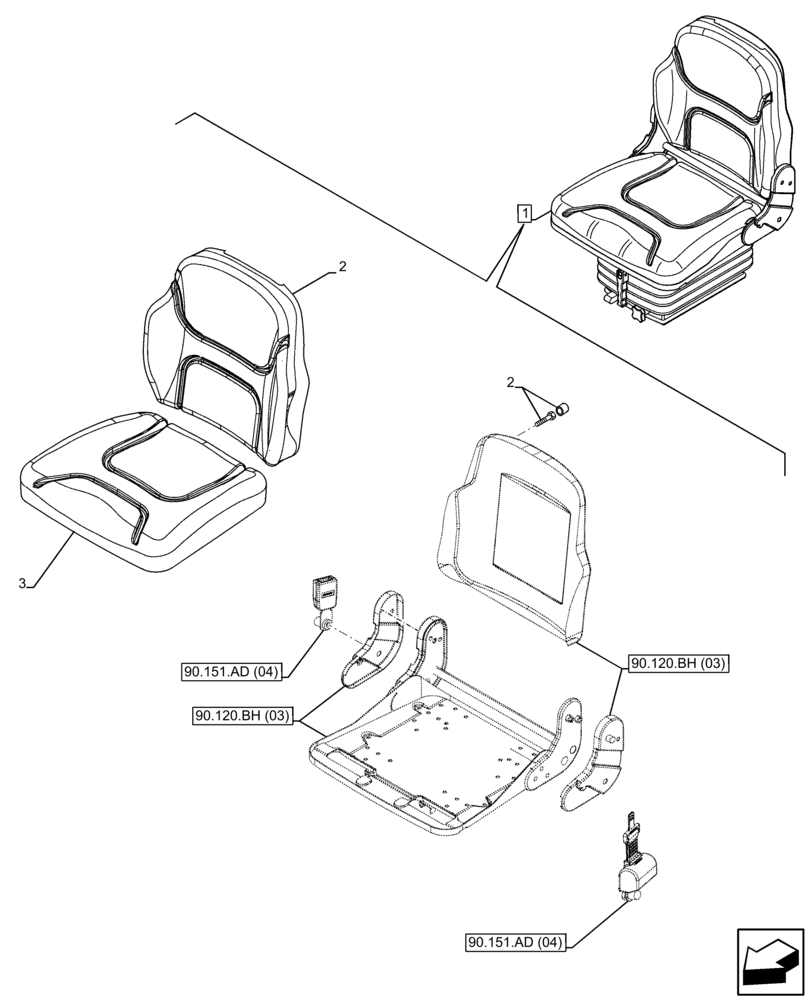 1

2

2

3

90.151.AD (04)

90.120.BH (03)

90.120.BH (03)

90.151.AD (04)