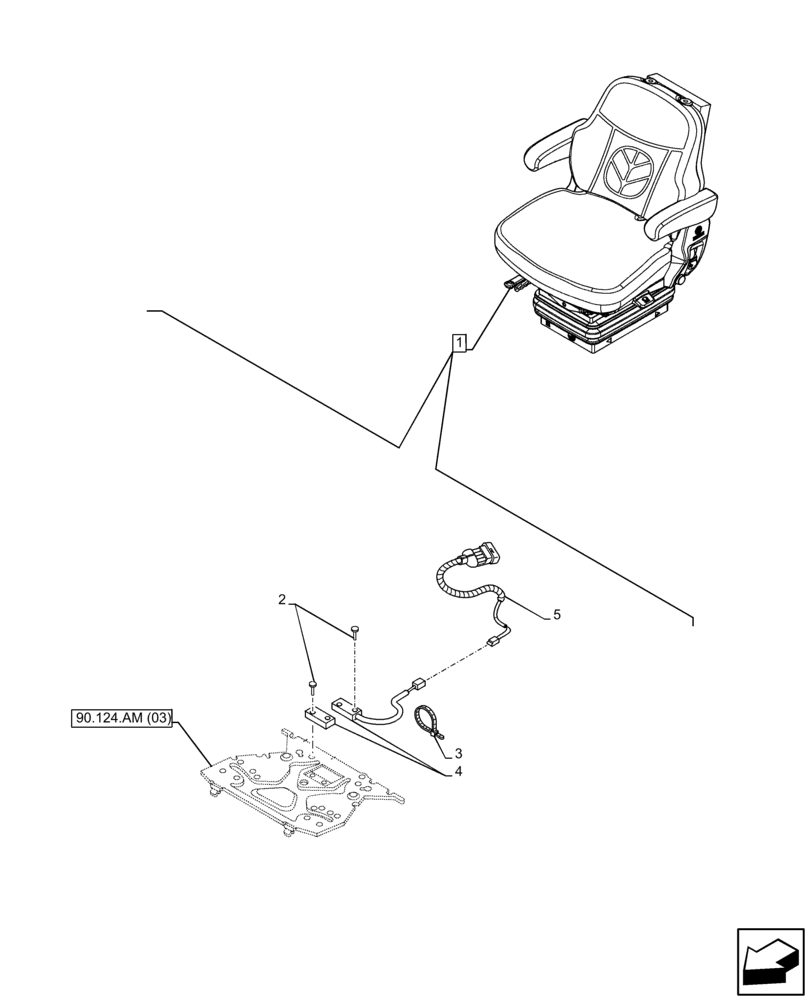 1

2

5

90.124.AM (03)

3

4