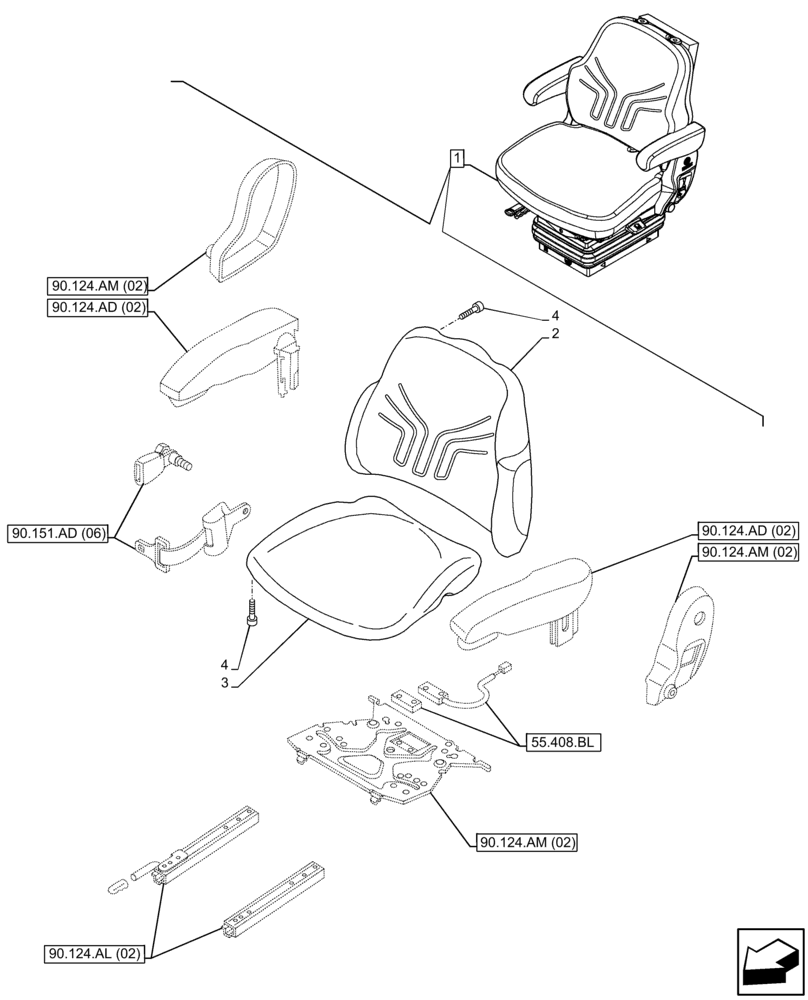 1
90.124.AM (02)
90.124.AD (02)
4
2
90.151.AD (06)
90.124.AD (02)
90.124.AM (02)
4
3
55.408.BL
90.124.AM (02)
90.124.AL (02)