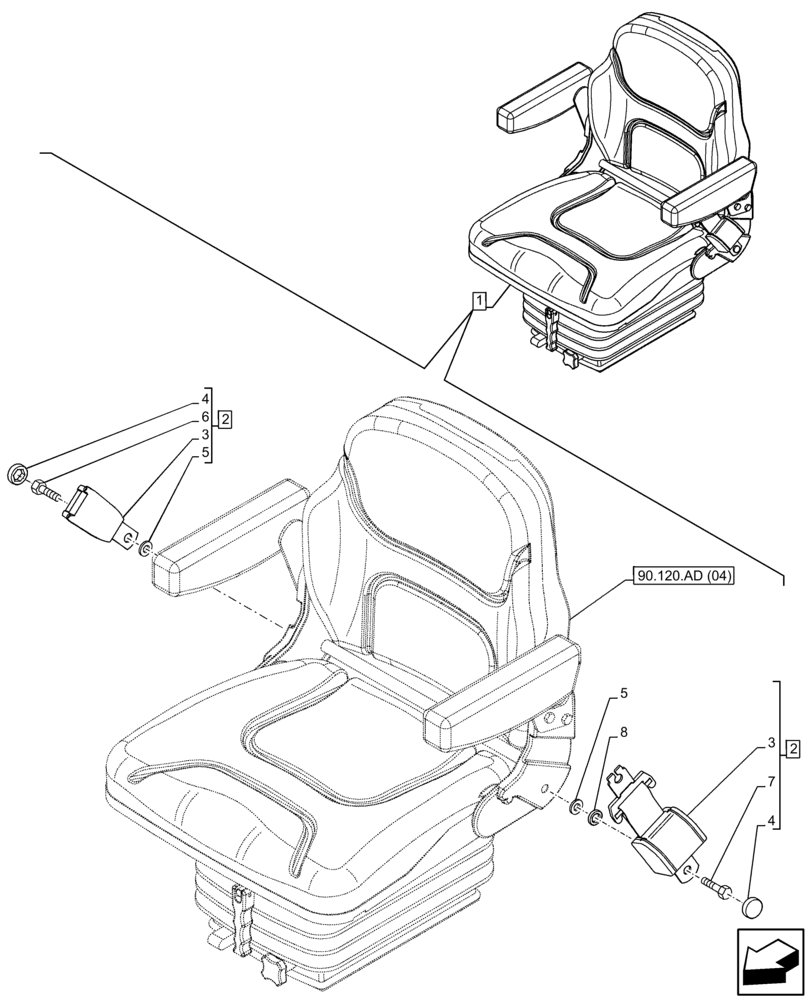 1

4
6
3
5
2

90.120.AD (04)

5
8
3
7
4
2