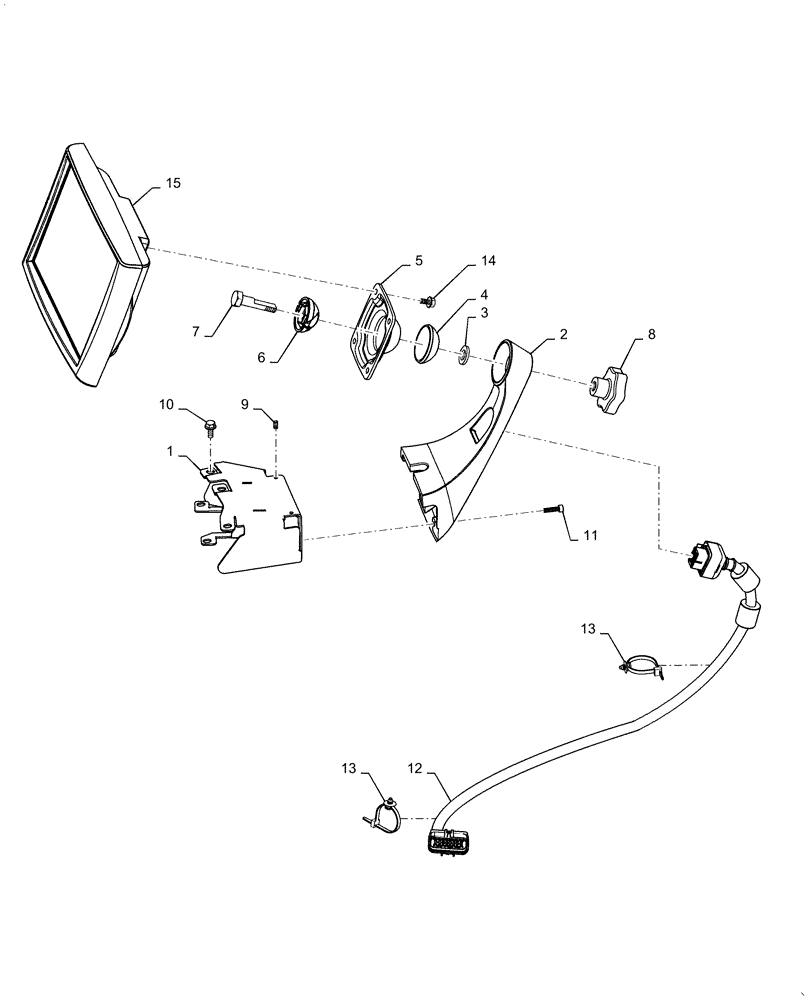 15
5
14
4
3
2
8
7
6
10
9
1
11
13
13
12